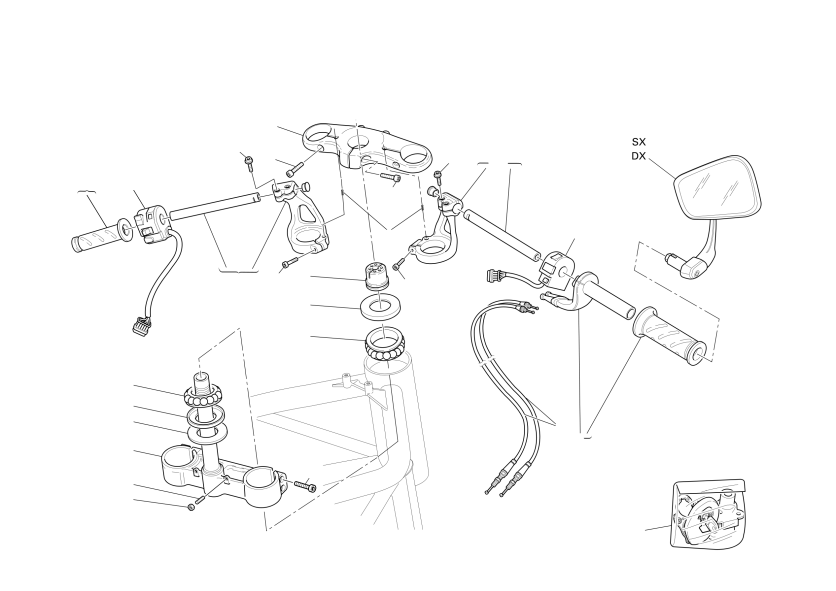 SX
DX