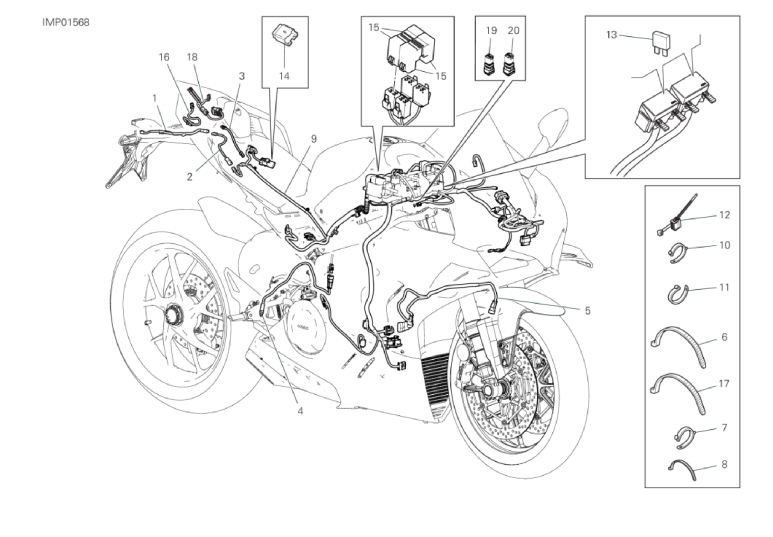 IMP01568

16
18
3
1
2
14
9
15
15
19
20
13
12
10
11
6
17
7
8
5
4