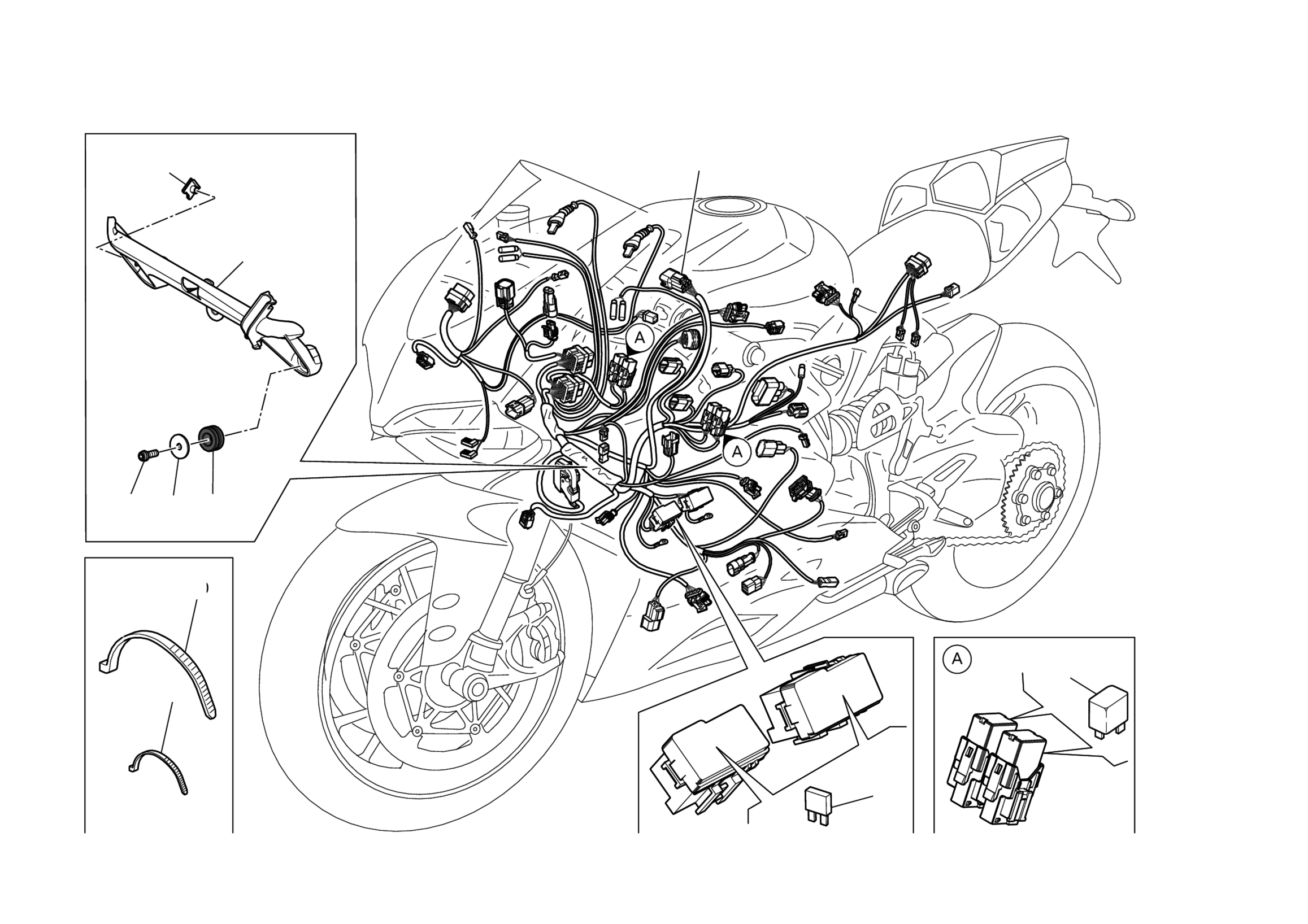 A

A

A