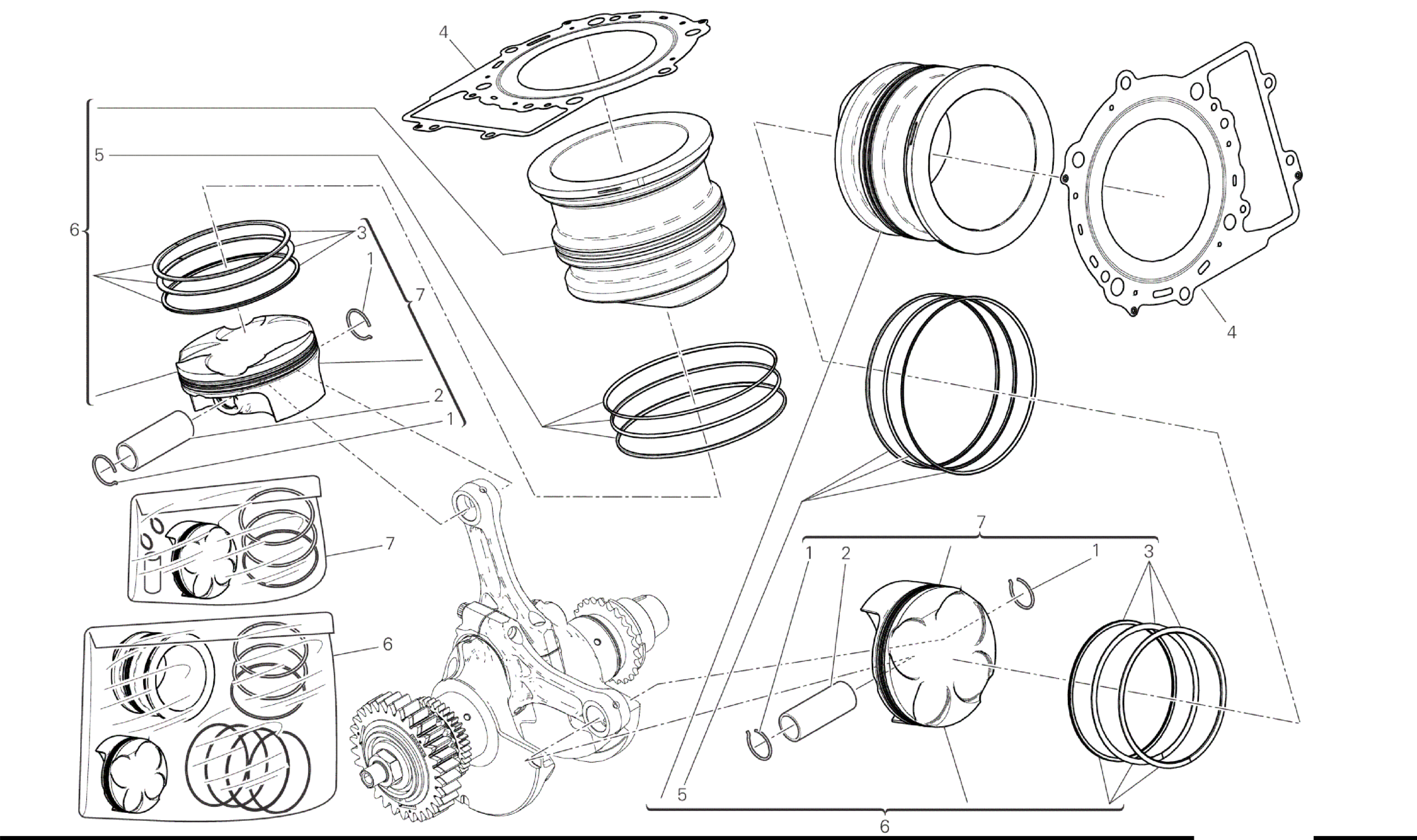 4
5
6
3
1
7
2
1
7
6
4
7
1
2
1
3
5
6