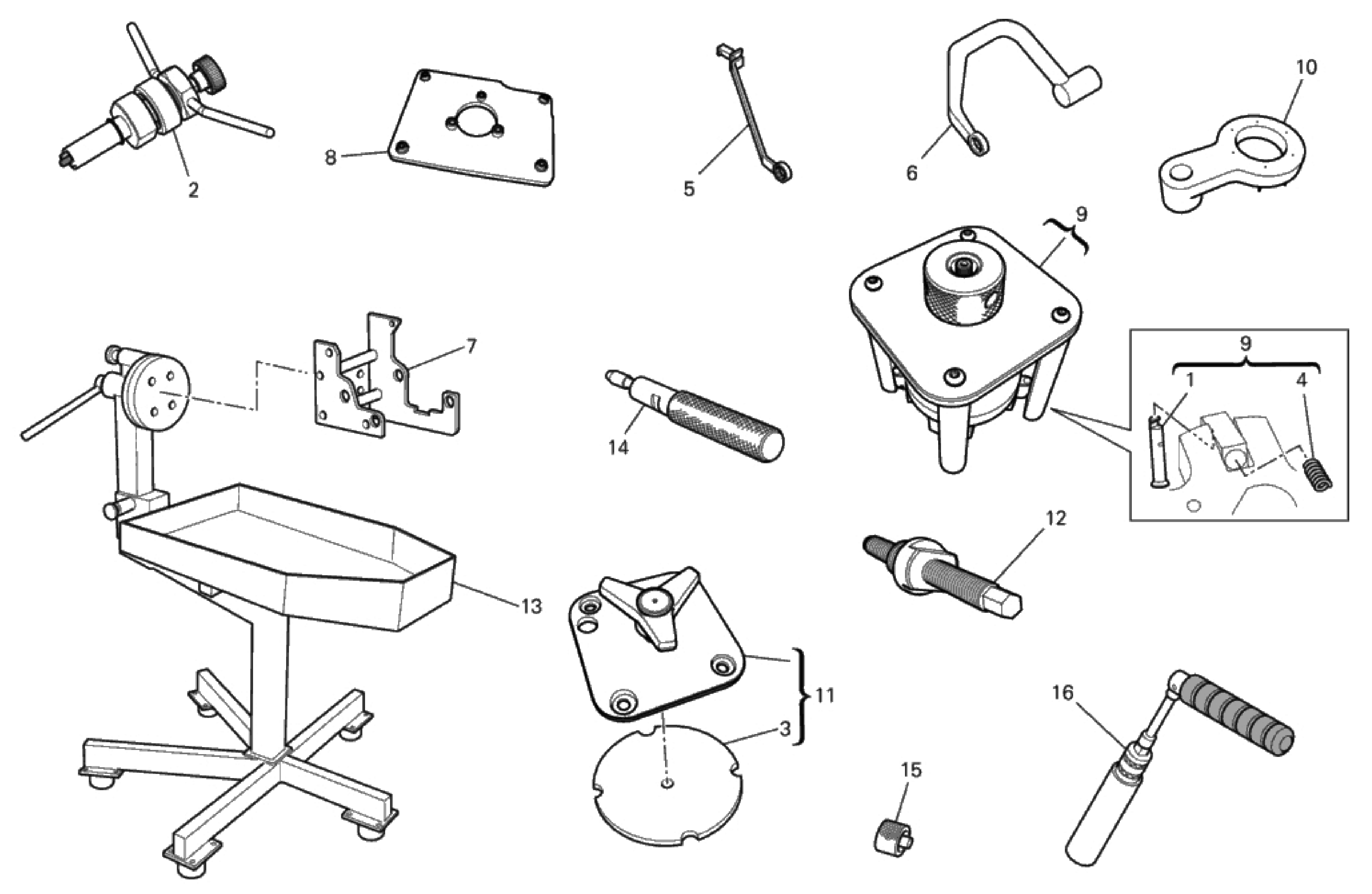 2
8
5
6
10
9
7
14
9
1
4
12
13
11
3
15
16