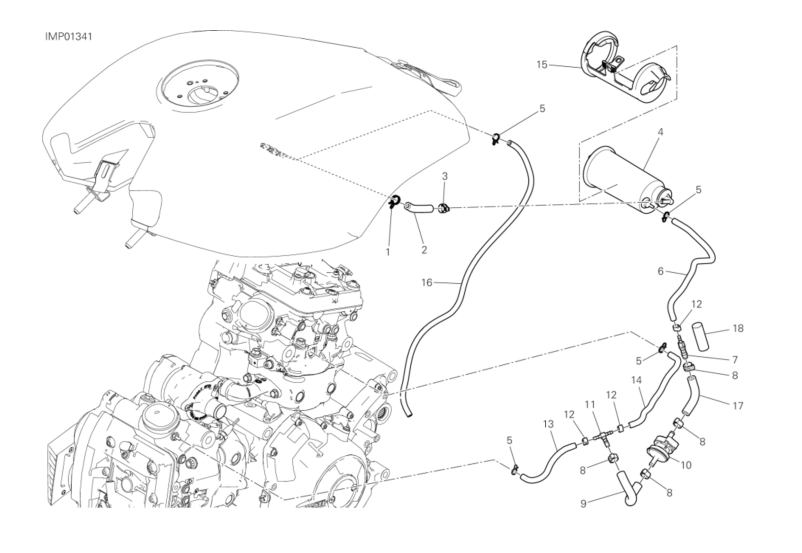 IMP01341

15
5
4
3
5
1
2
16
6
12
18
5
7
8
14
17
12
11
12
13
8
5
8
10
8
9