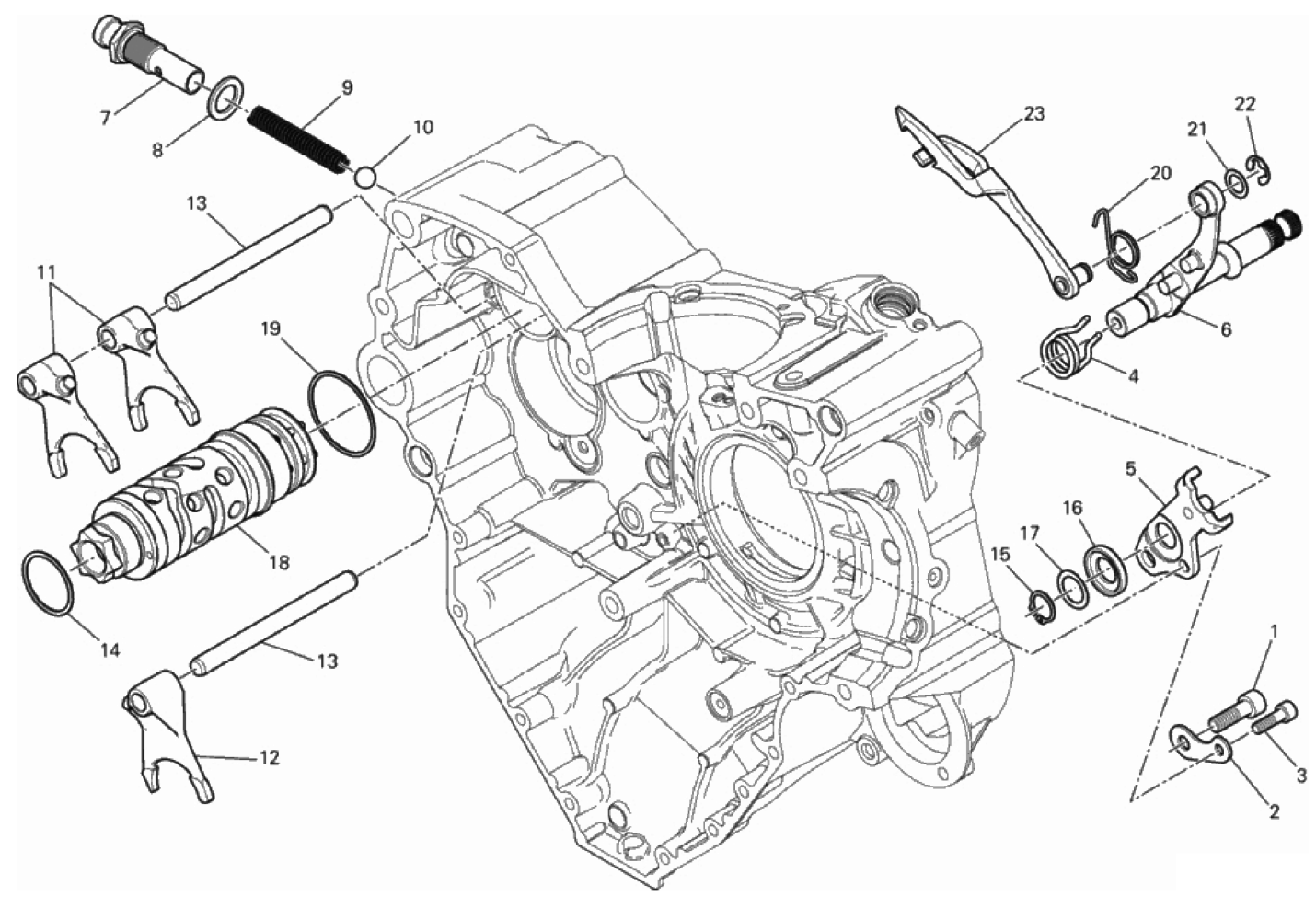 7
8
9
10
13
11
19
18
14
13
12
23
22
21
20
6
4
5
16
17
15
1
3
2