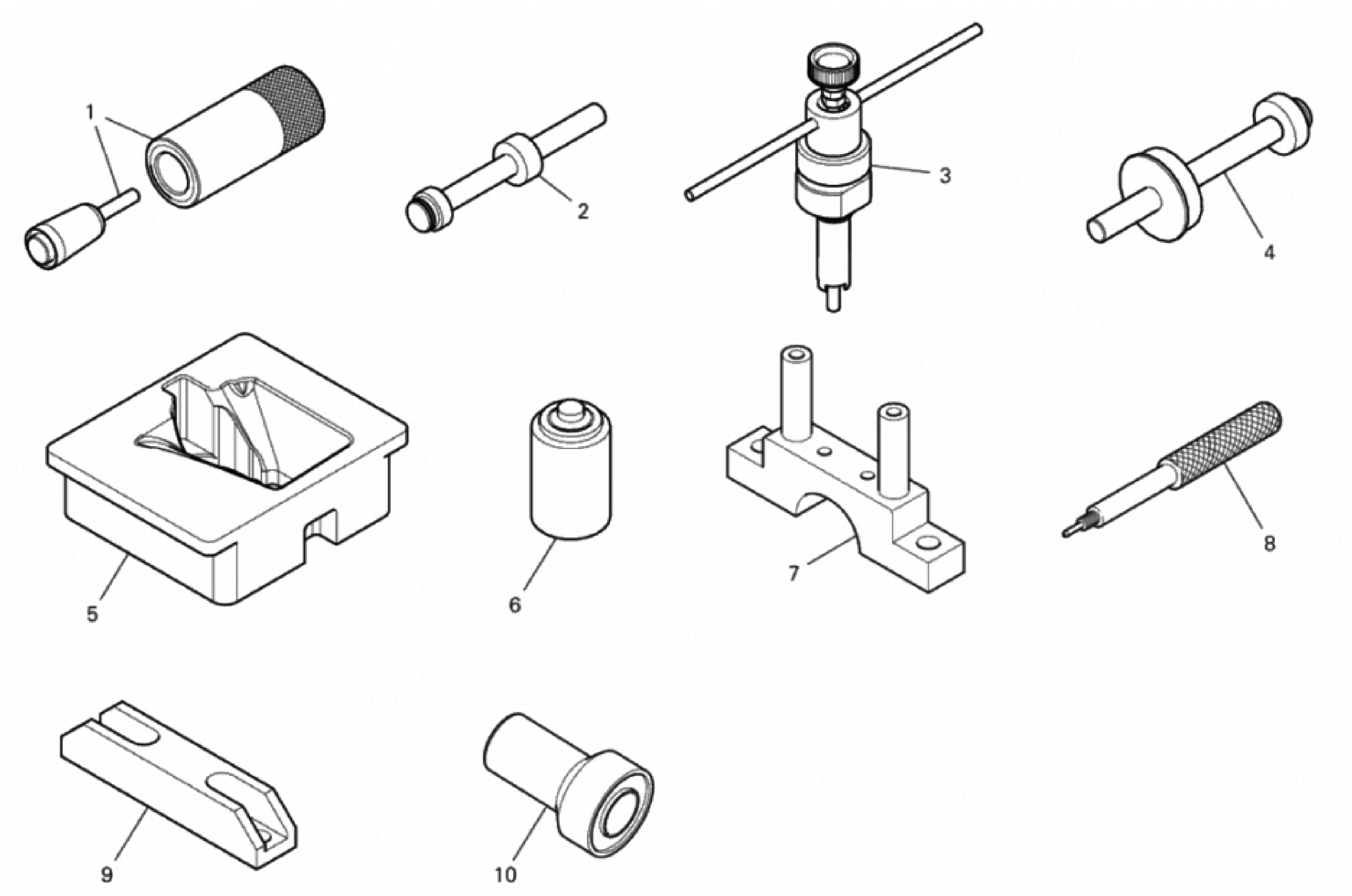 1
2
3
4
5
6
7
8
9
10