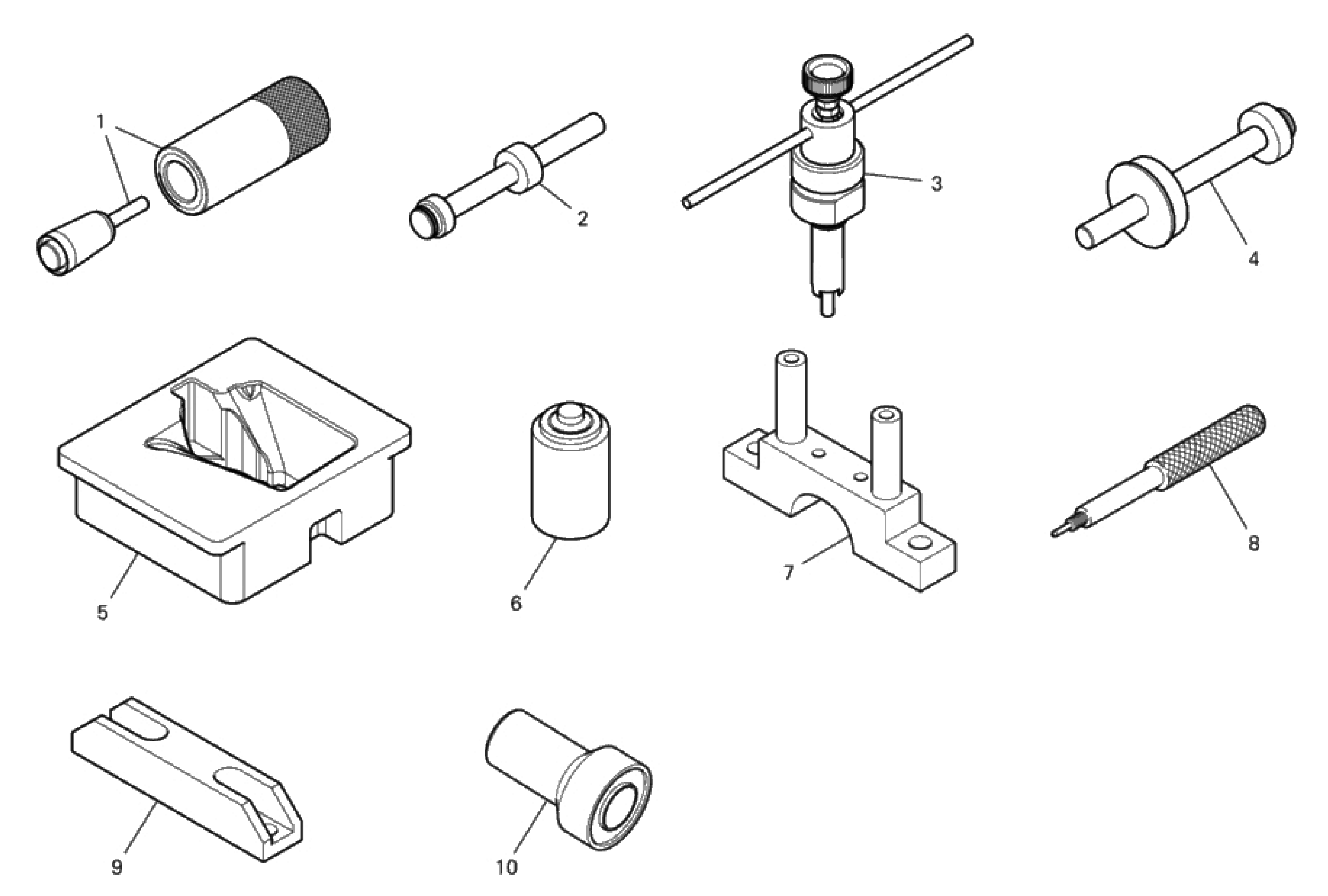 1
2
3
4
5
6
7
8
9
10