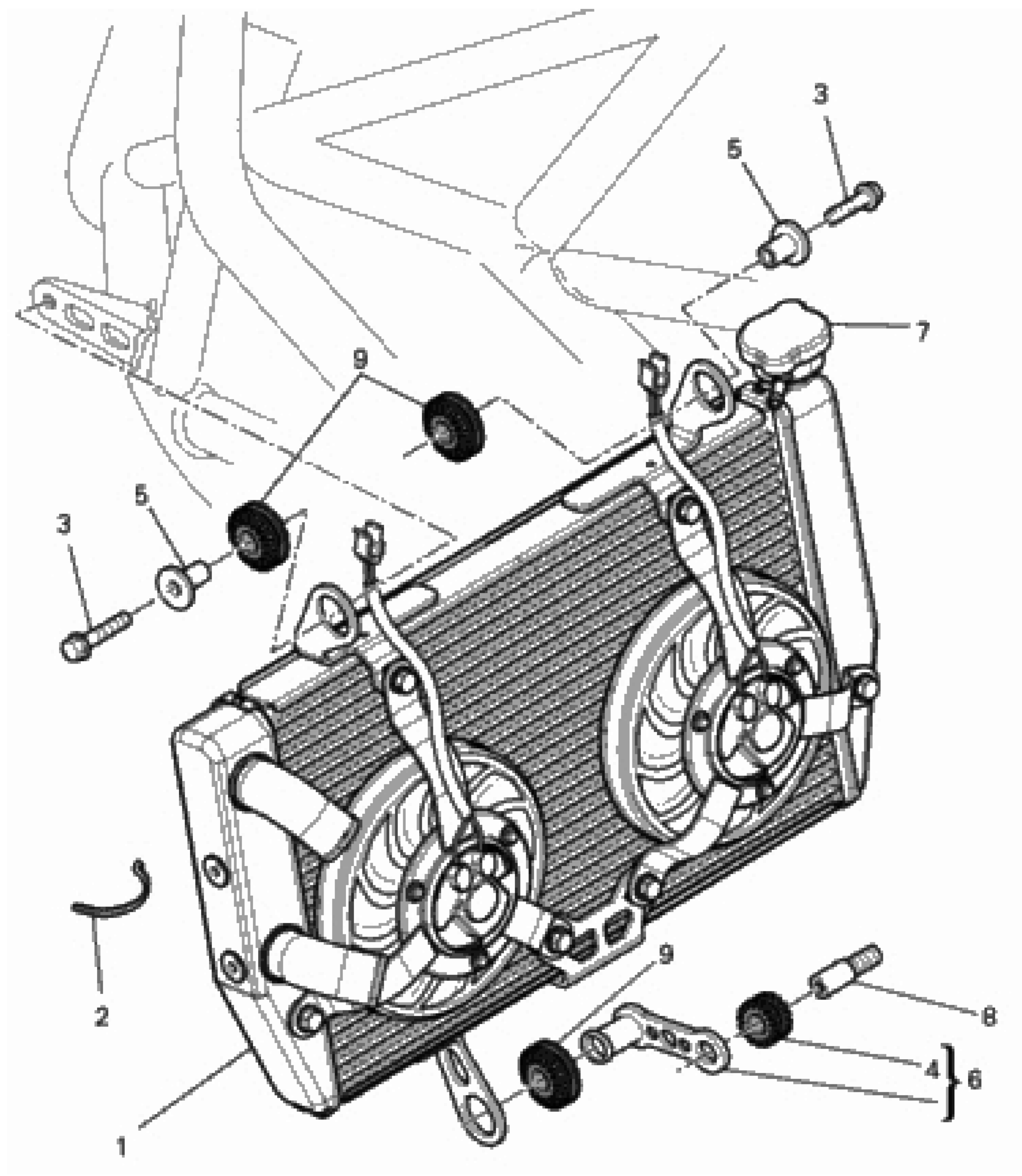 3
5
7
9
5
3
2
9
8
4
6
1