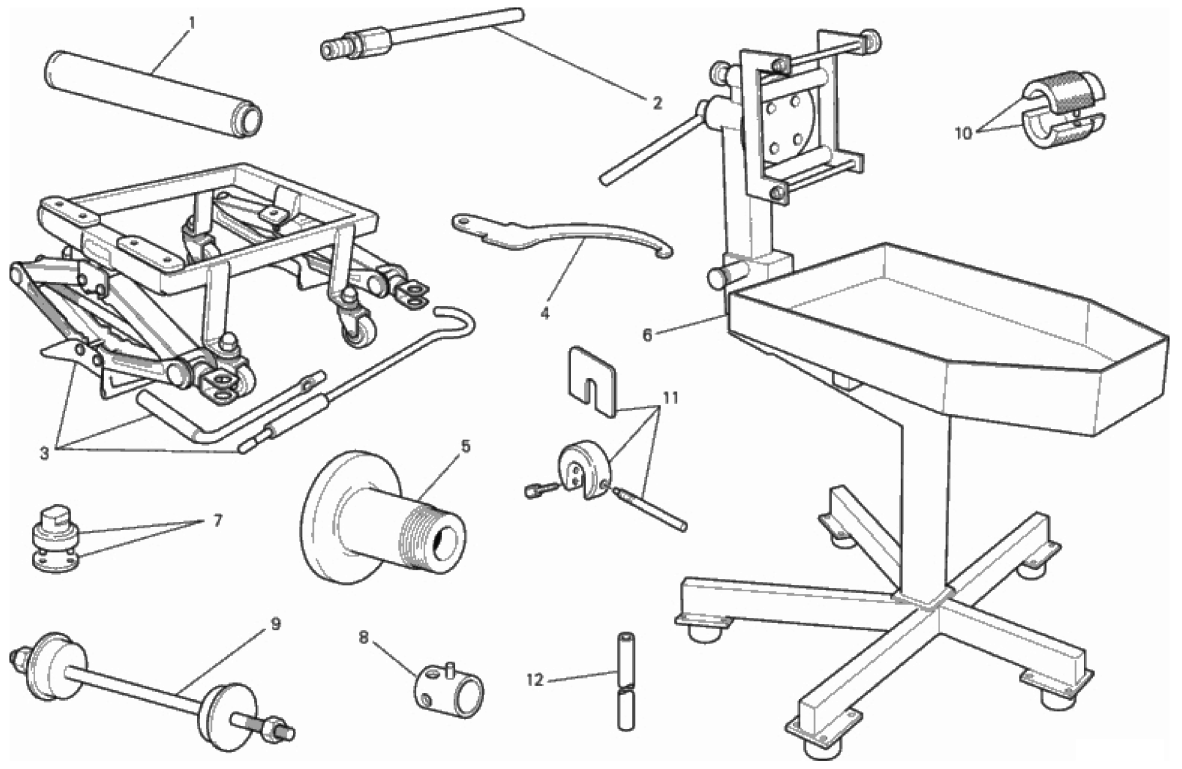 1
2
10
4
6
3
11
5
7
9
8
12