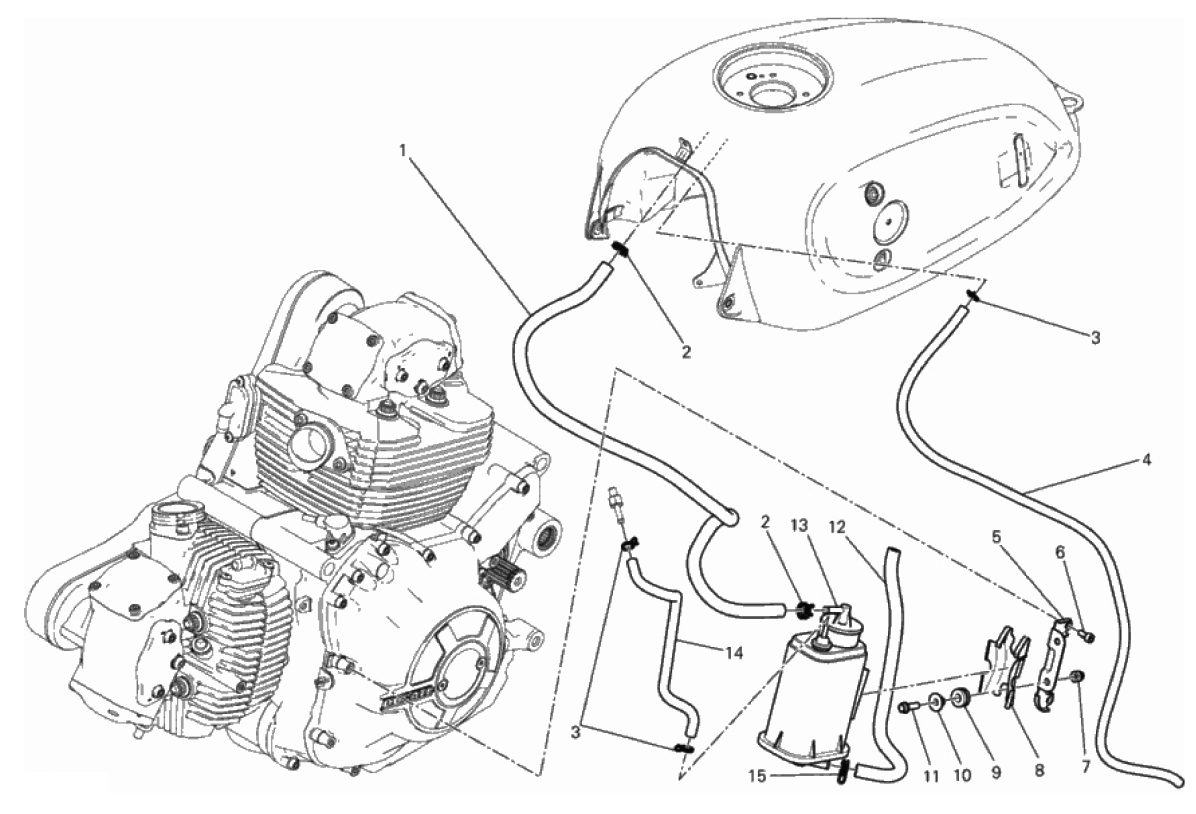 1
2
3
4
2
13
12
5
6
14
3
15
11
10
9
8
7