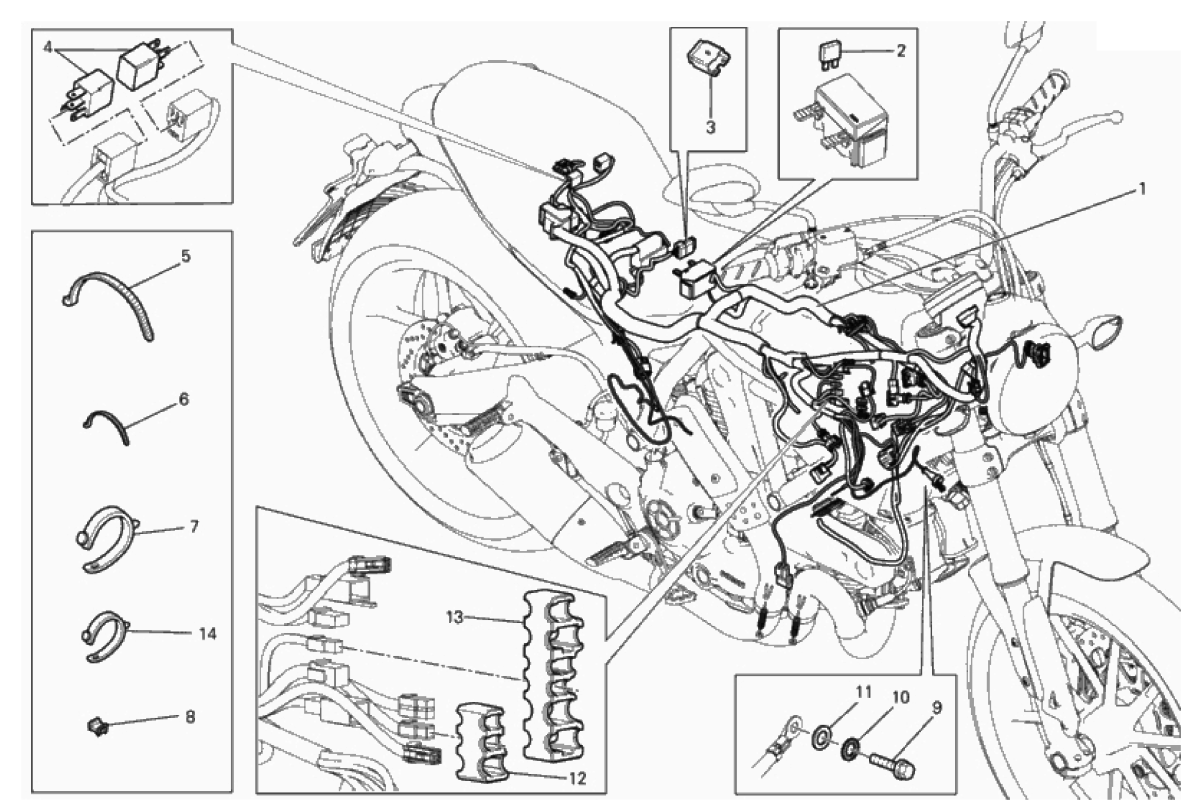 4
3
2
1
5
6
7
14
8
13
12
11
10
9