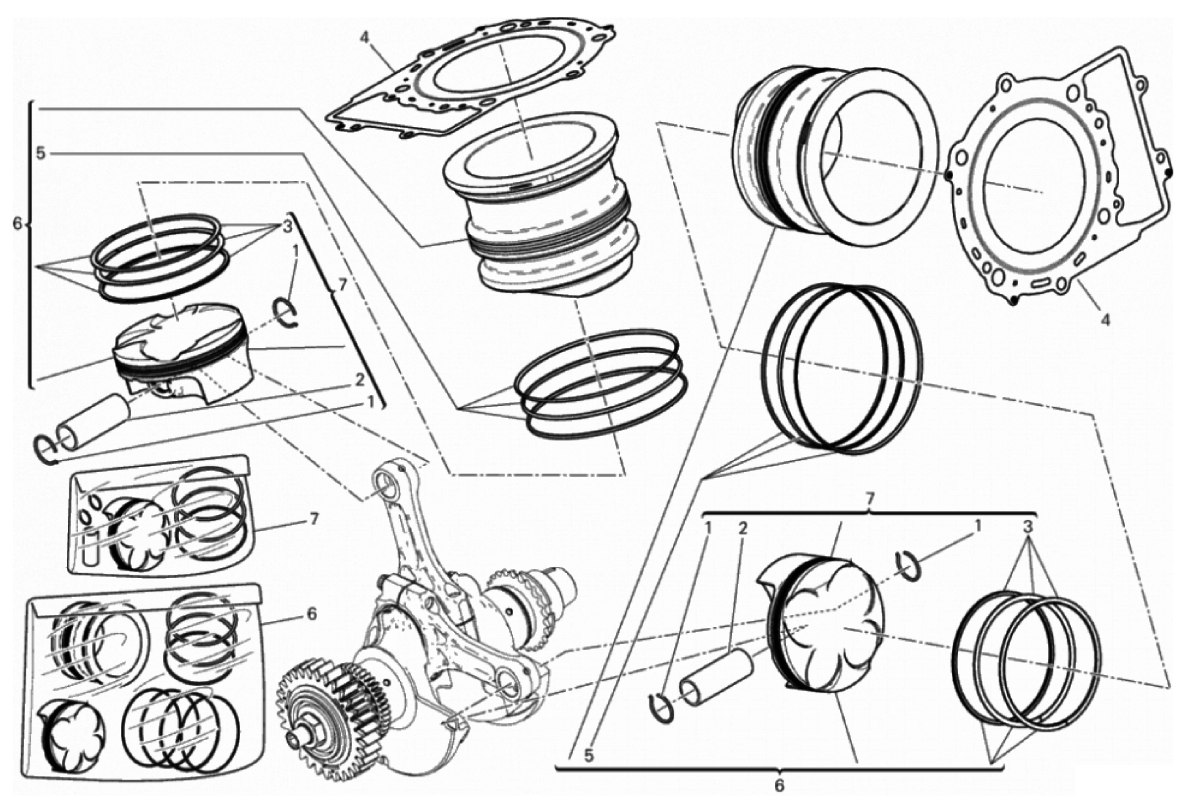 4
5
6
3
1
7
2
1
7
6
4
7
1
2
1
3
5
6