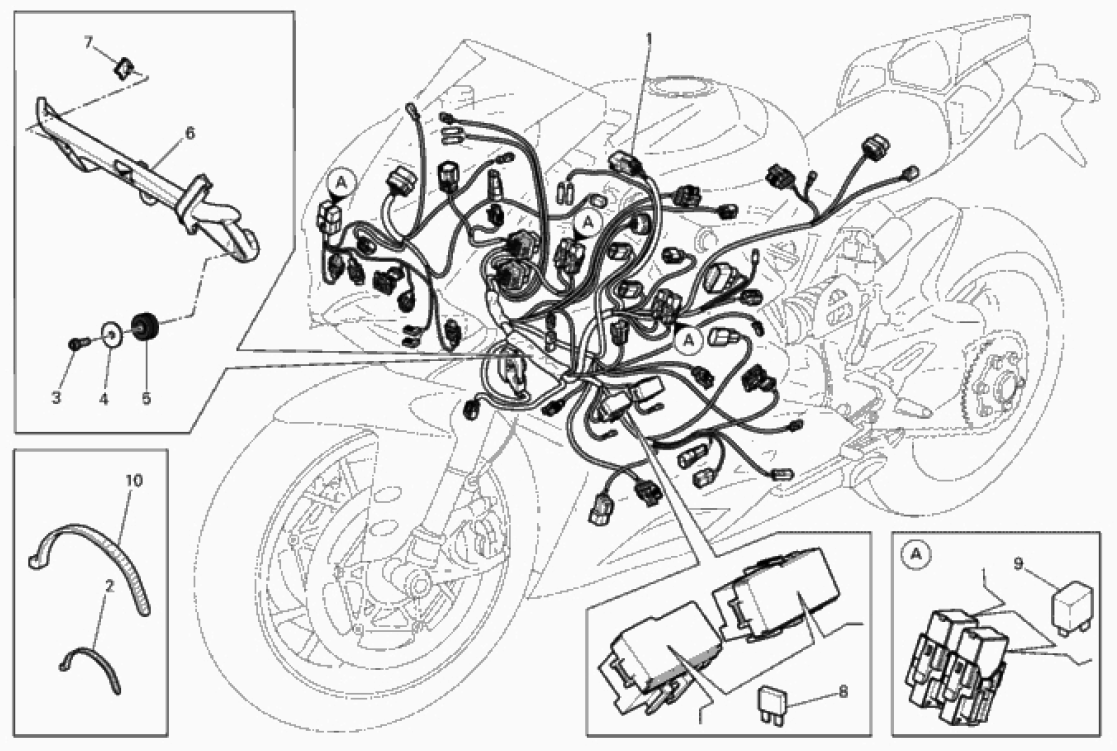 7
6
3
4
5
10
2
1
A
A
A
8
A
9