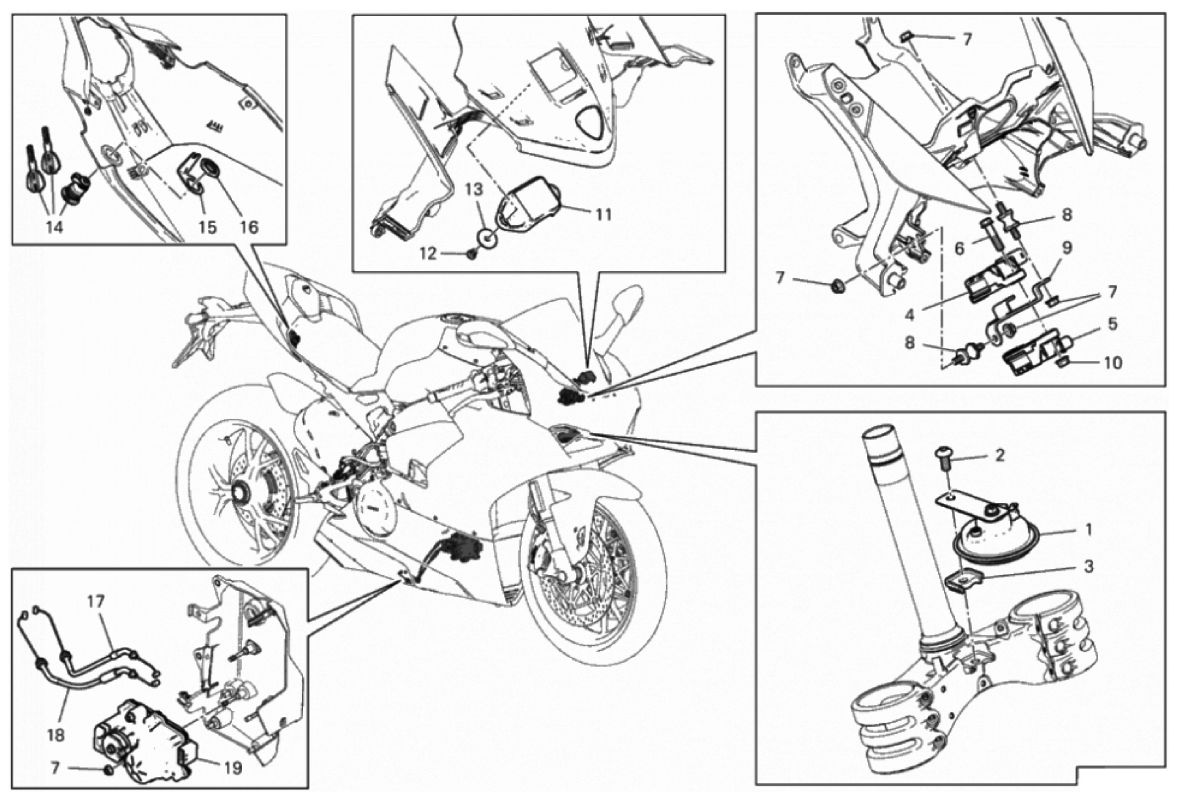 14
15
16
13
11
12
7
8
6
9
7
7
4
5
8
10
2
1
3
17
18
7
19