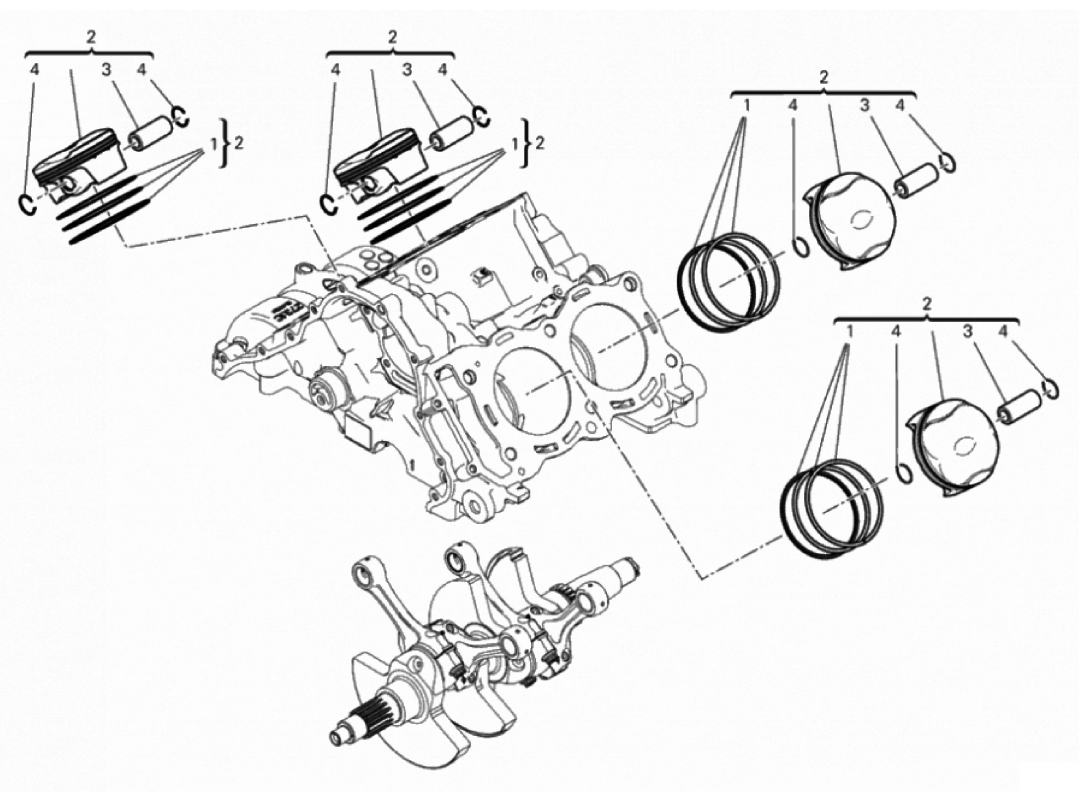 2
4 3 4
1 } 2

2
4 3 4
1 } 2

2
1 4 3 4

2
1 4 3 4