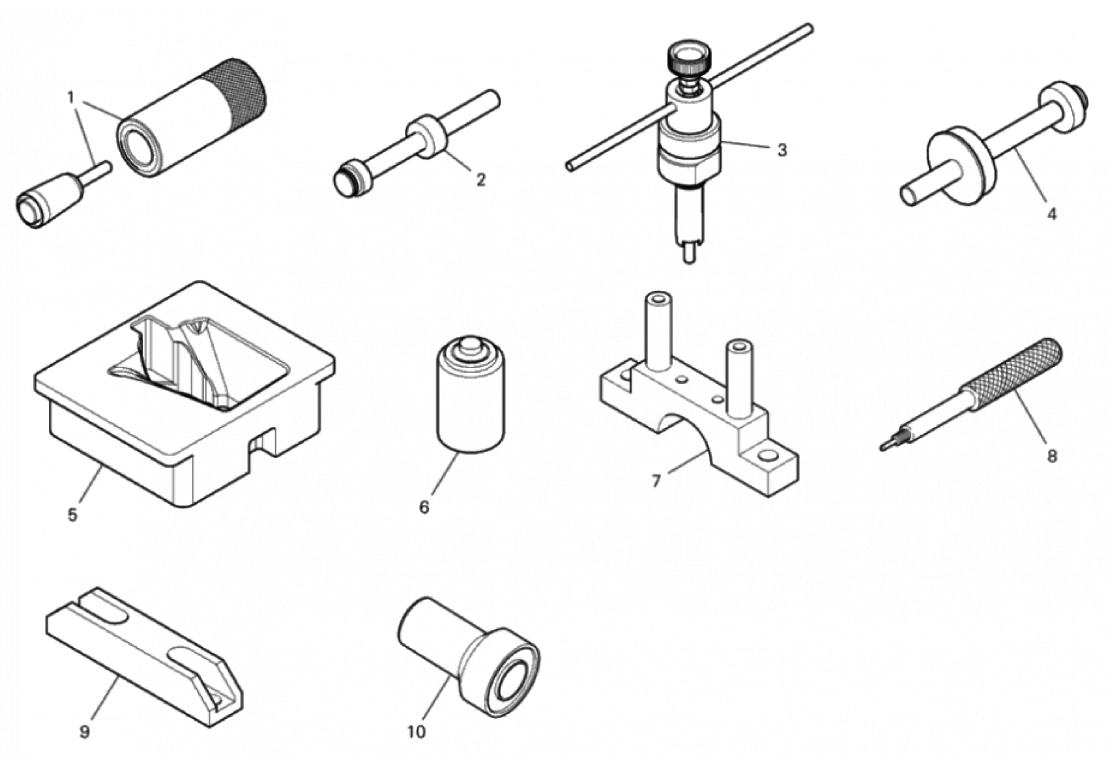 1
2
3
4
5
6
7
8
9
10