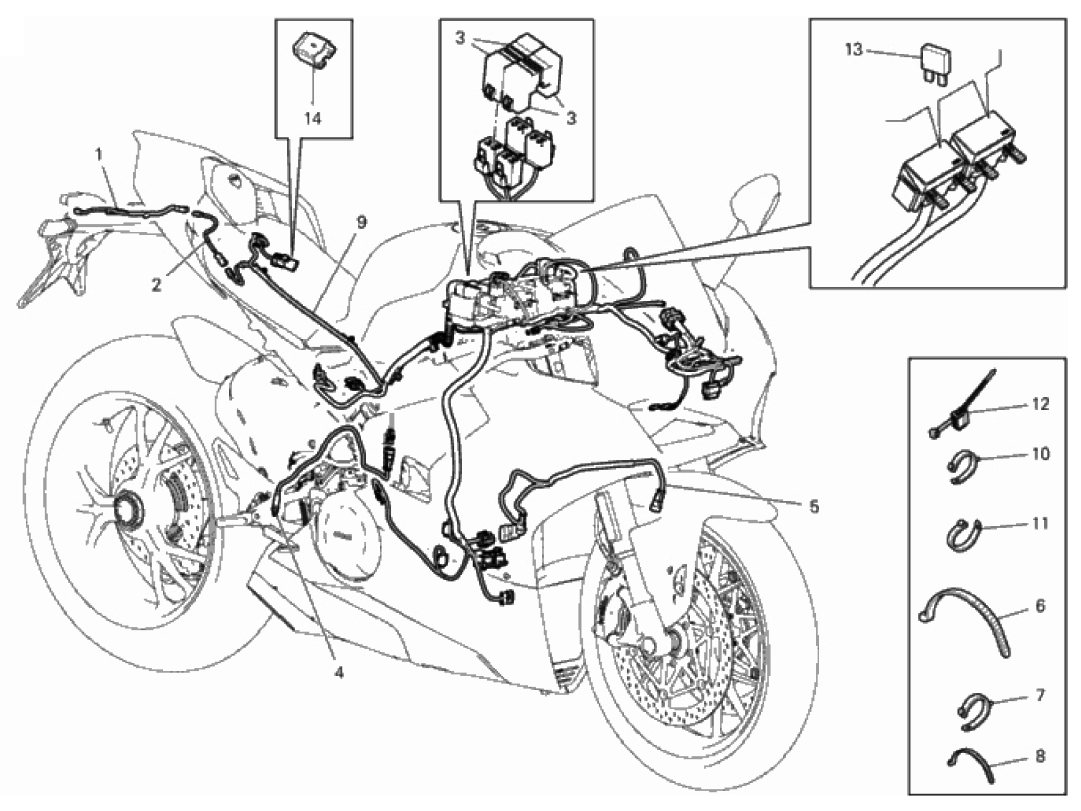 14

3
3

13

1
2
9

12
10
11
5
6
4
7
8