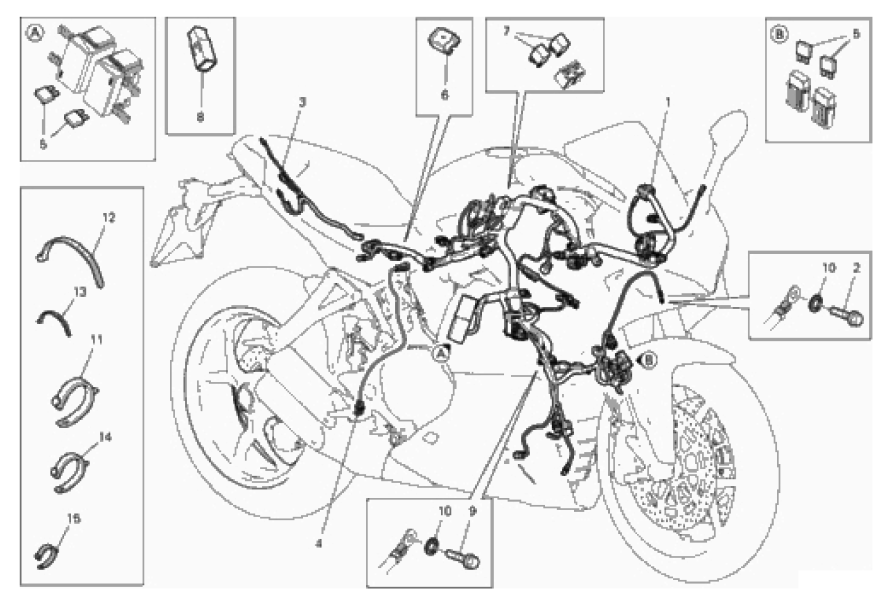 A
5
8
3
6
7
1
B
5
12
13
11
14
15
A
B
10
2
4
10
9