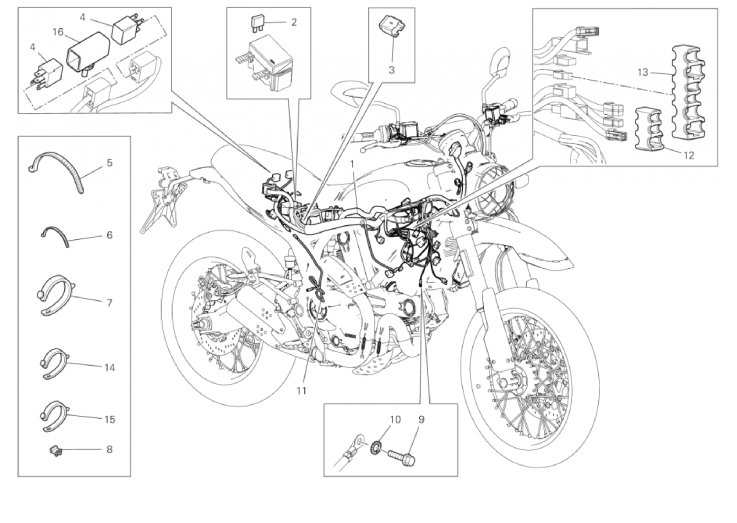 4
16
4
2
3
13
12
5
6
7
14
15
8
1
11
10
9