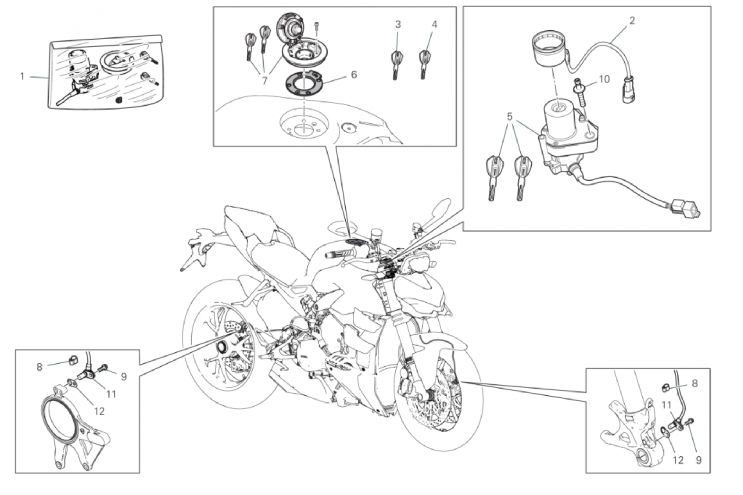 1
7
6
3
4
2
10
5
8
9
11
12
8
11
12
9