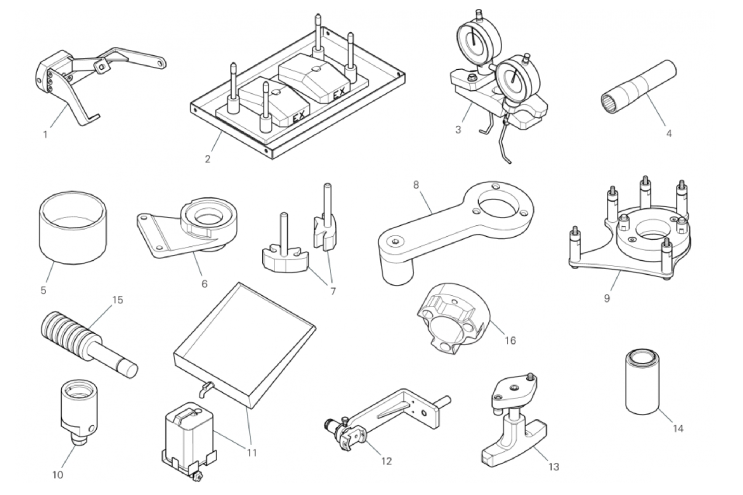 1
EX
EX
2
3
4
5
6
7
8
9
15
16
10
11
12
13
14