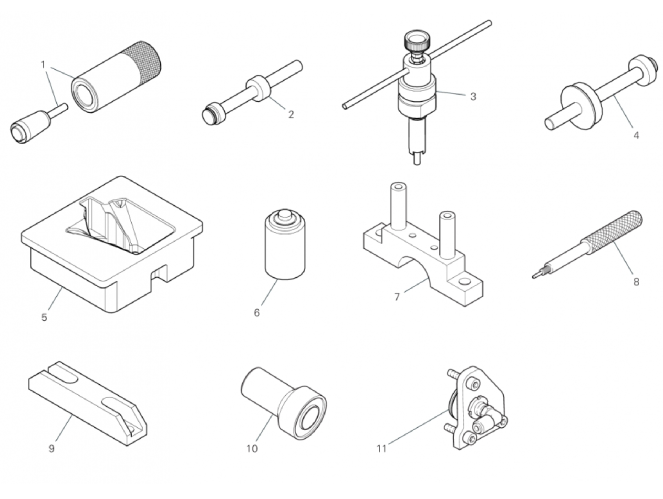 1
2
3
4
5
6
7
8
9
10
11