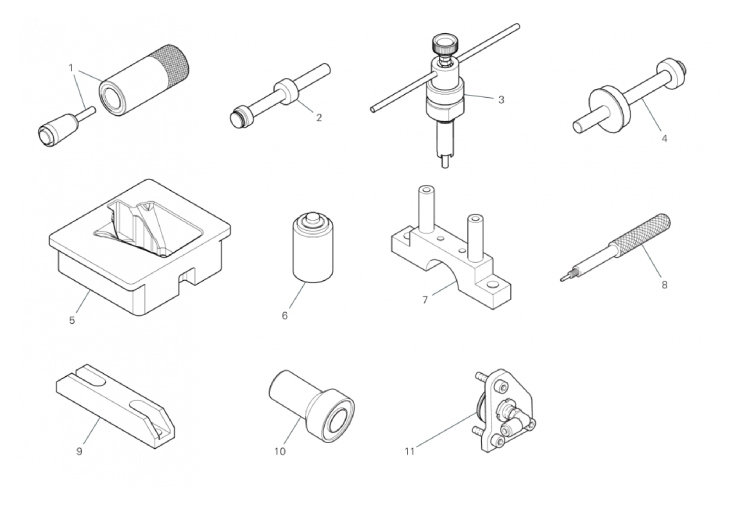 1
2
3
4
5
6
7
8
9
10
11