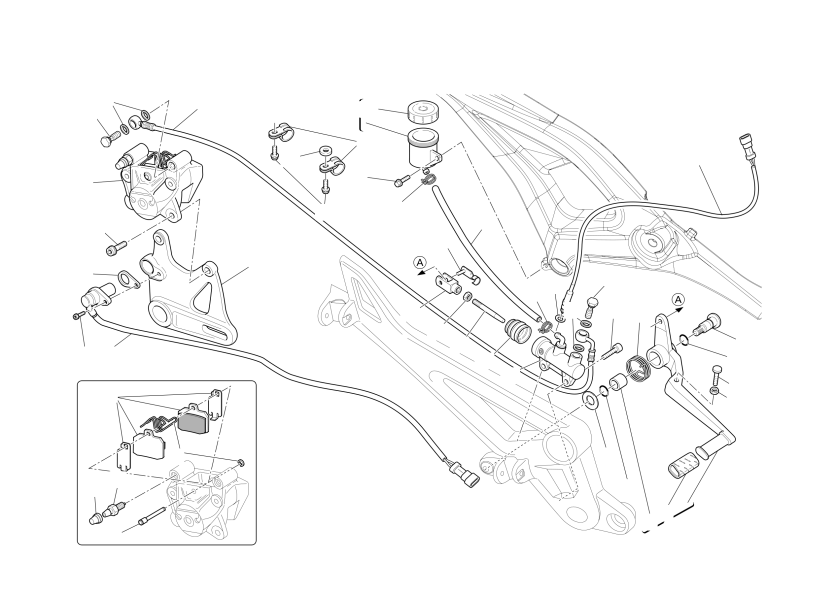 A
A