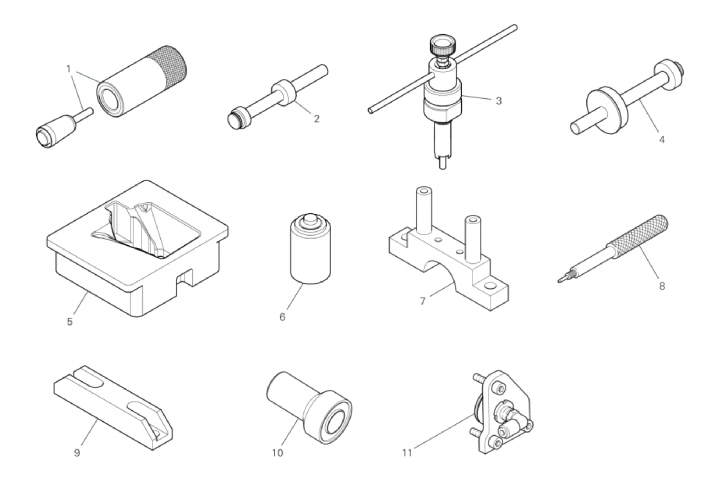 1
2
3
4
5
6
7
8
9
10
11