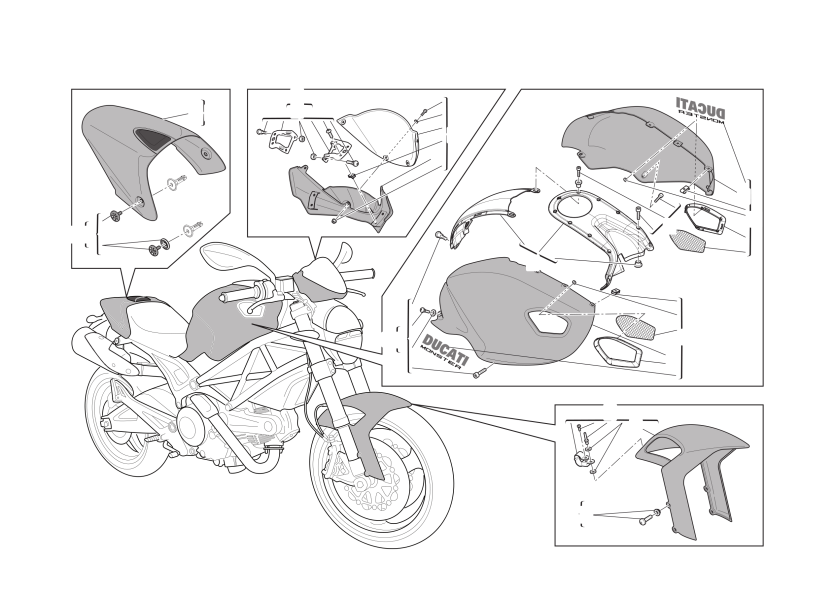 DUCATI
MONSTER

DUCATI
MONSTER