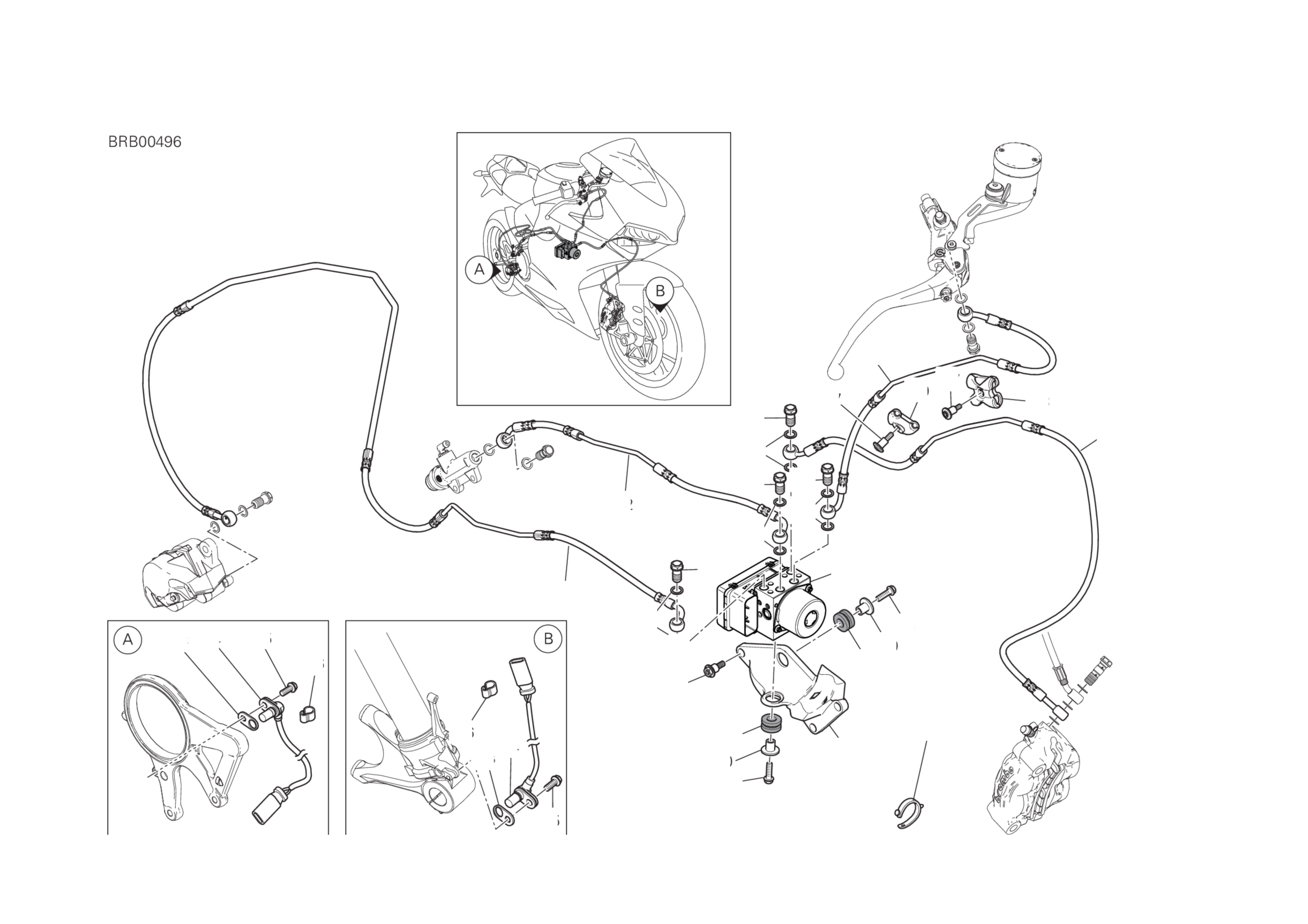 BRB00496

A

B

A

B