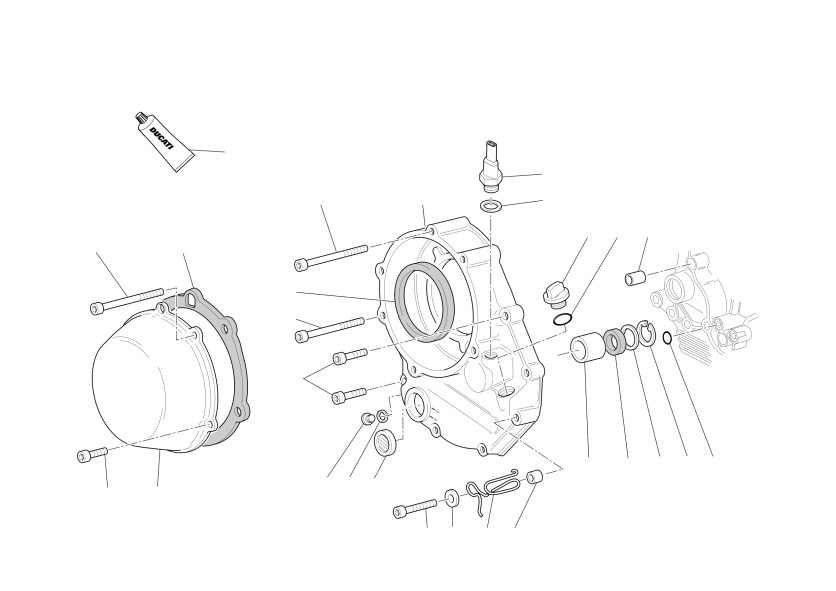 DUCATI