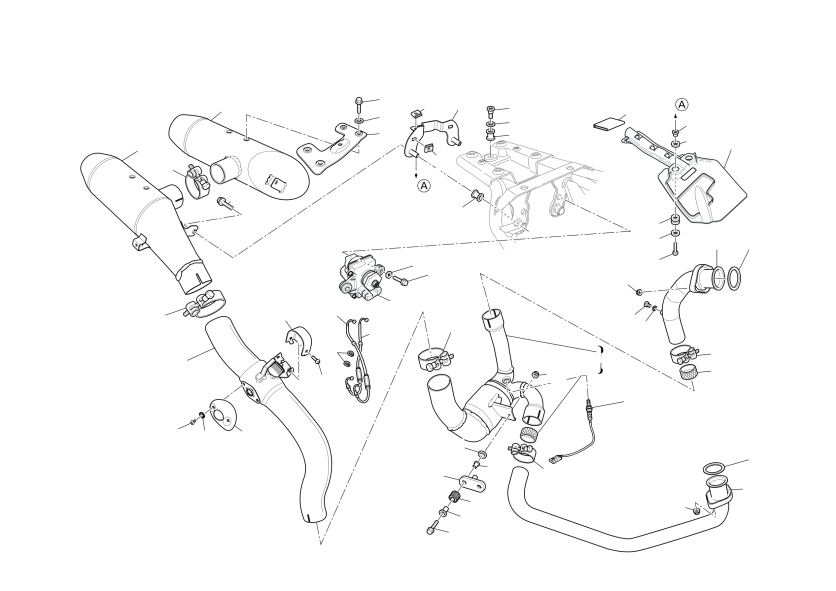 A

A