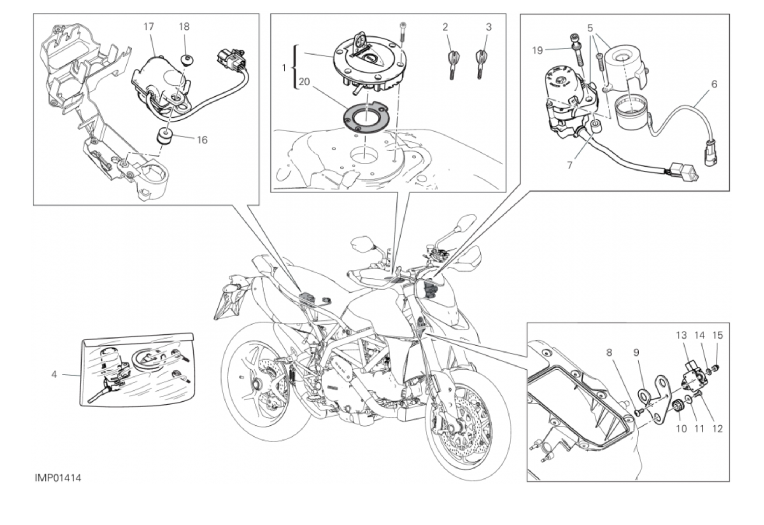 17
18
16
1
20
2
3
19
5
6
7
4
8
9
13
14
15
10
11
12
IMP01414