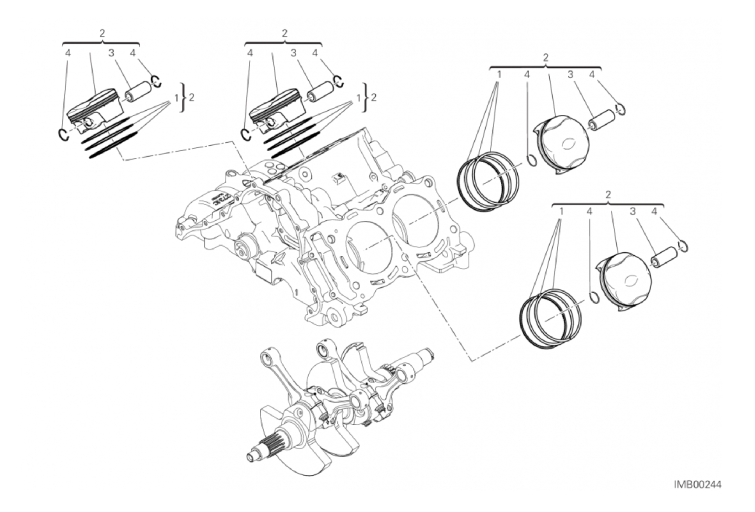 2
4 3 4
1 2

2
4 3 4
1 2

2
1 4 3 4

2
1 4 3 4

IMB00244