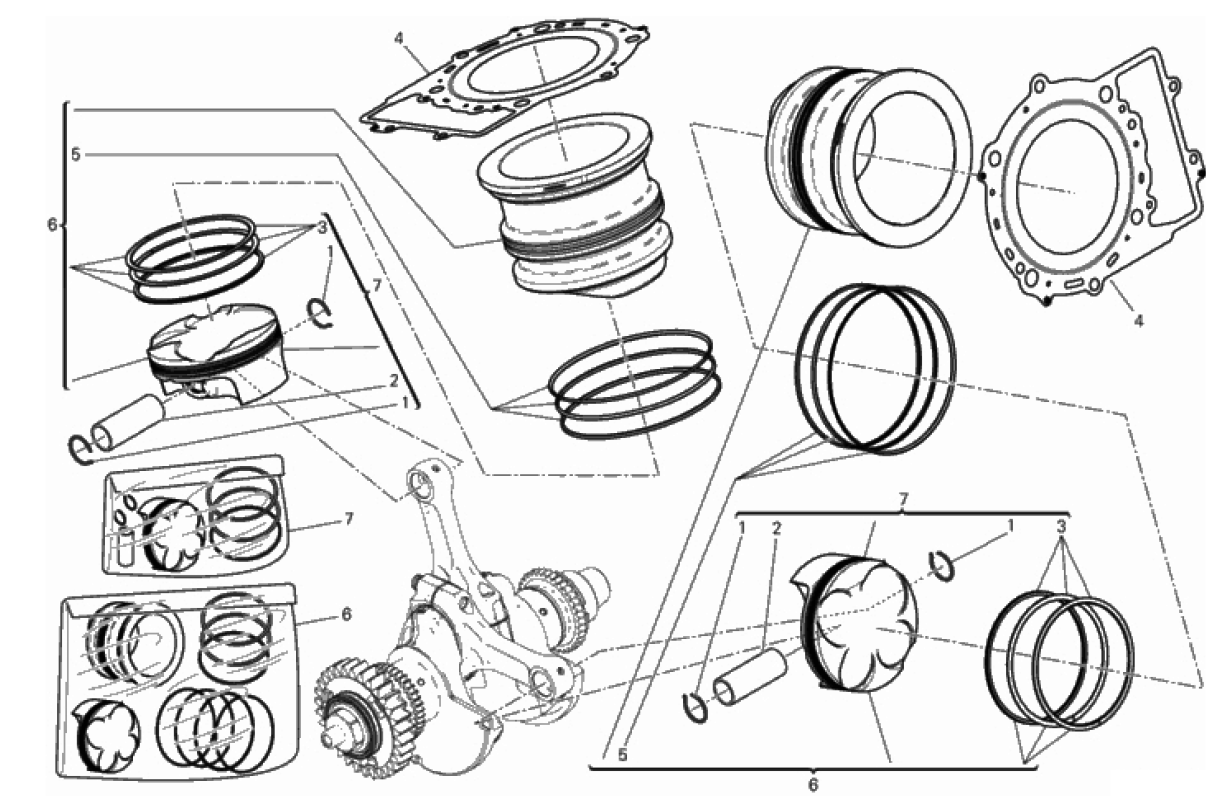 4
5
6
3
1
7
2
1
7
6
4
7
1
2
1
3
5
6