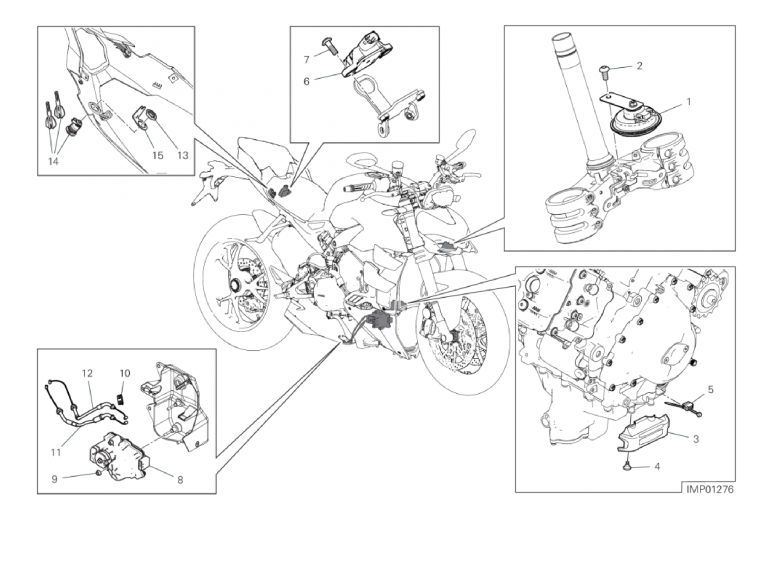 14
15
13
7
6
2
1
12
10
11
9
8
5
3
4
IMP01276