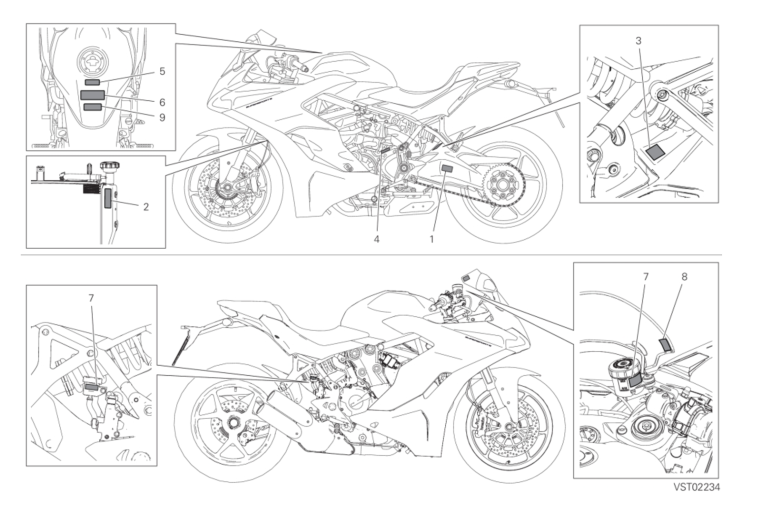 5
6
9
2
4
1
3
7
7
8
VST02234