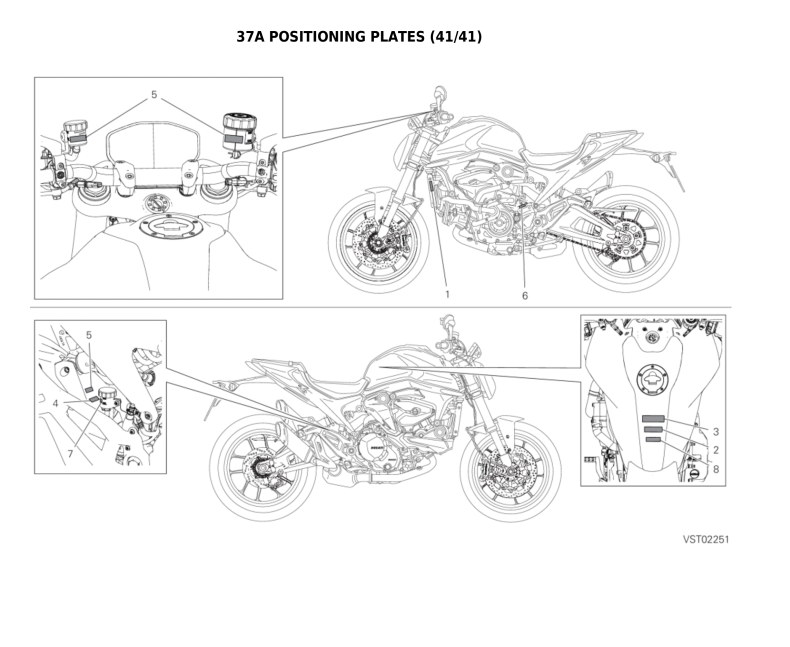 37A POSITIONING PLATES (41/41)

5

1

6

5

4

7

3

2

8

VST02251