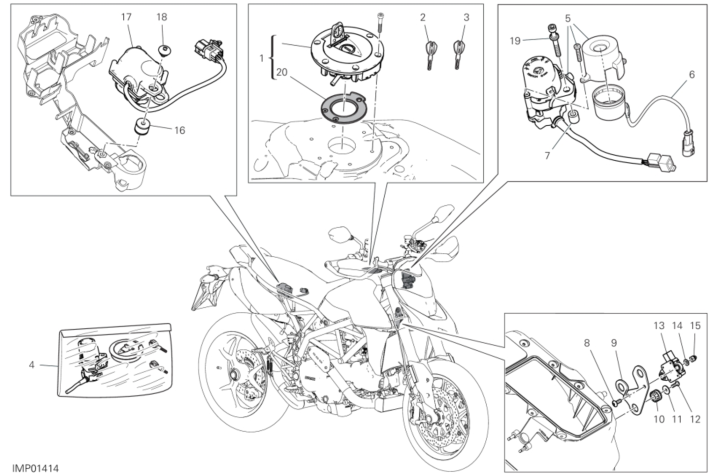 17
18
16
1
20
2
3
19
5
6
7
4
8
9
13
14
15
10
11
12
IMP01414