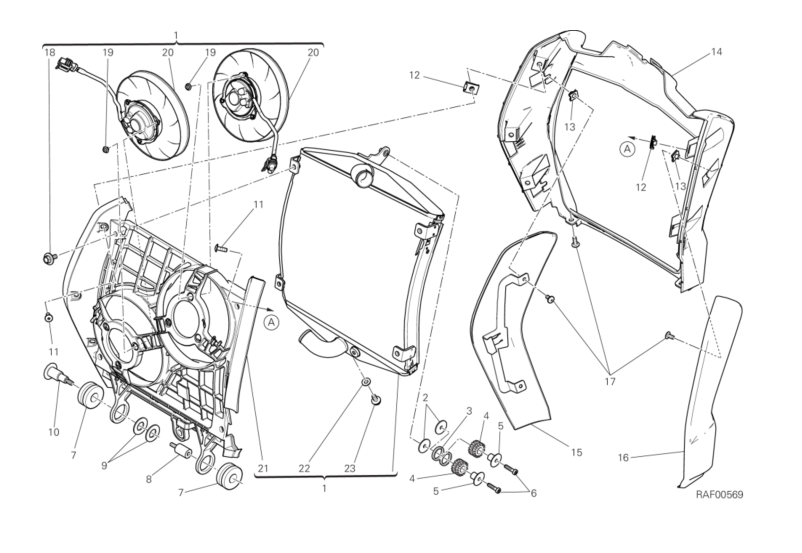 1
18
19
20
19
20
12
14
13
A
12
13
11
A
11
10
7
9
8
7
21
22
23
1
2
3
4
5
4
5
6
17
15
16
RAF00569