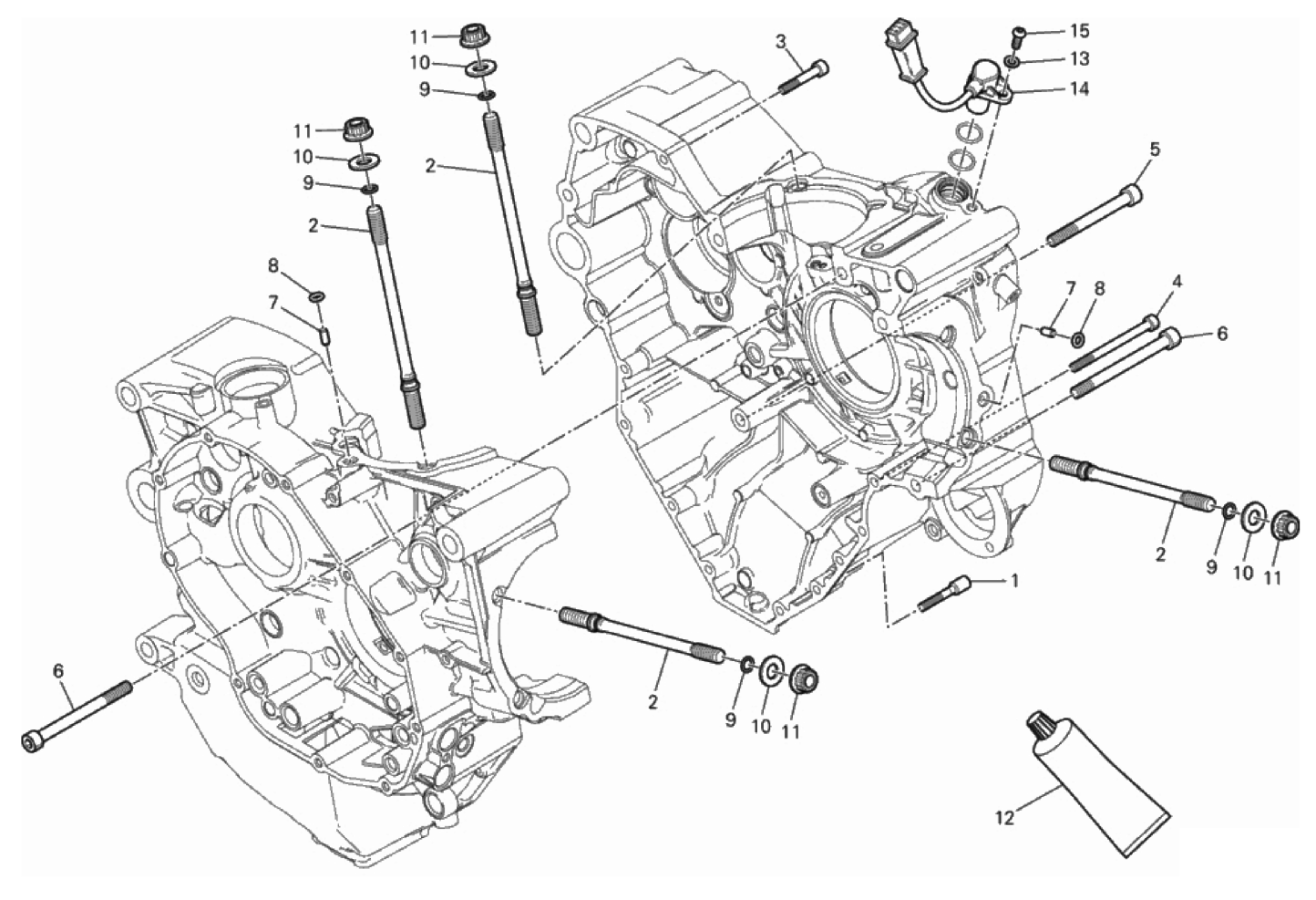 11
10
9
2
11
10
9
2
8
7
3
15
13
14
5
7
8
4
6
2
9
10
11
1
6
2
9
10
11
12