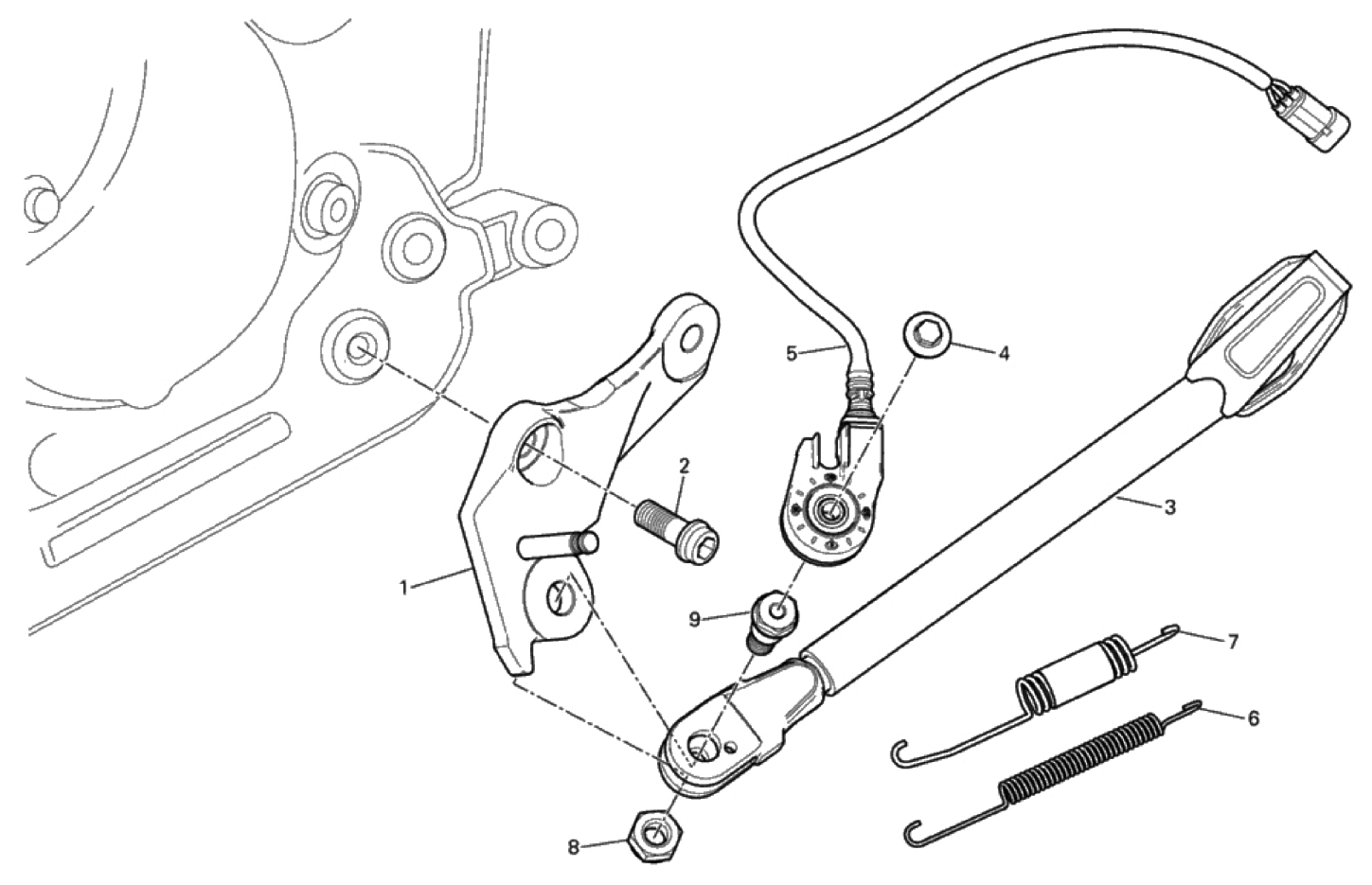 5
4
2
3
1
9
7
6
8