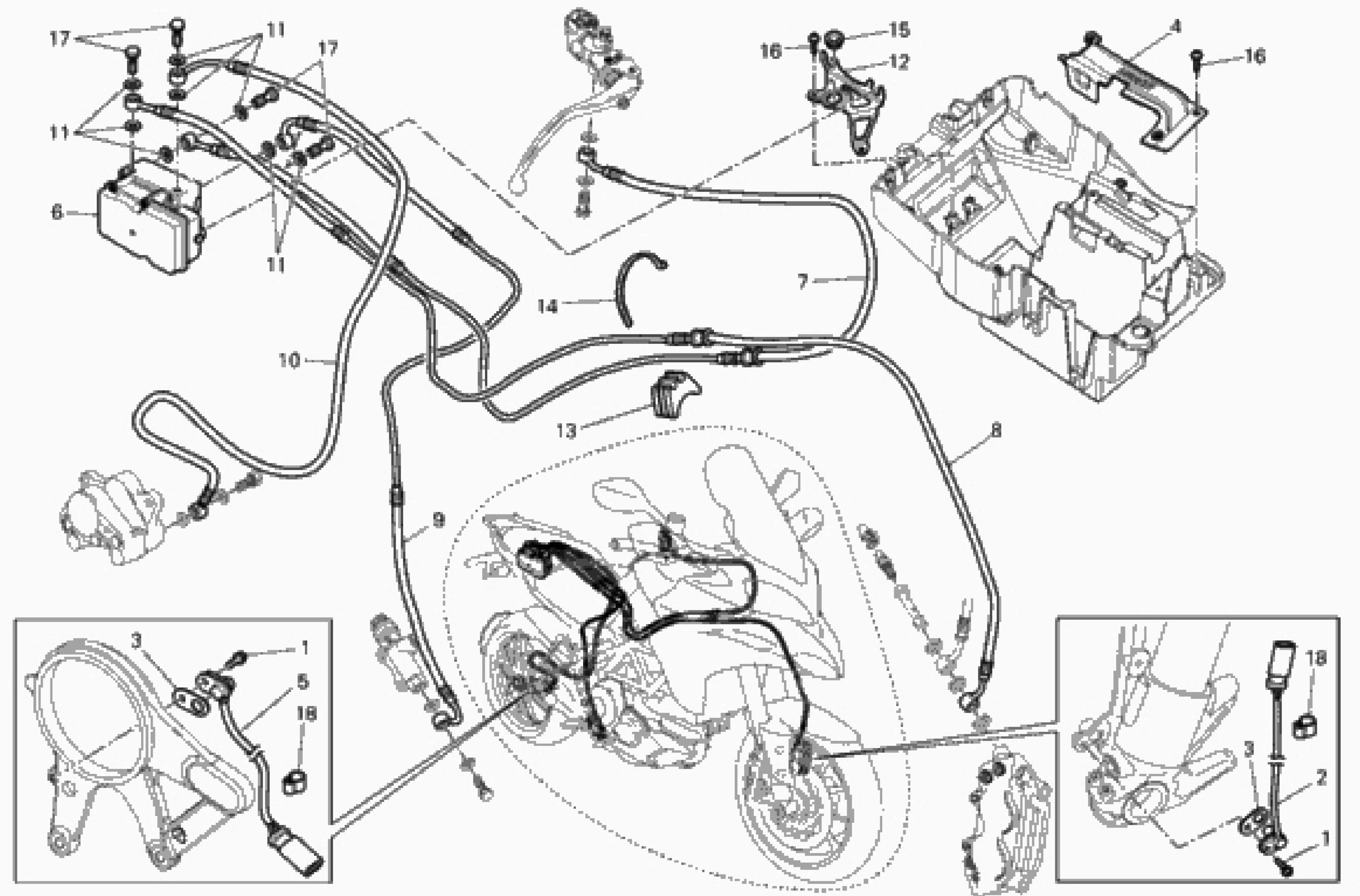 17
11
17
16
15
12
4
16
11
6
11
7
14
10
13
8
9
3
1
5
18
18
3
2
1