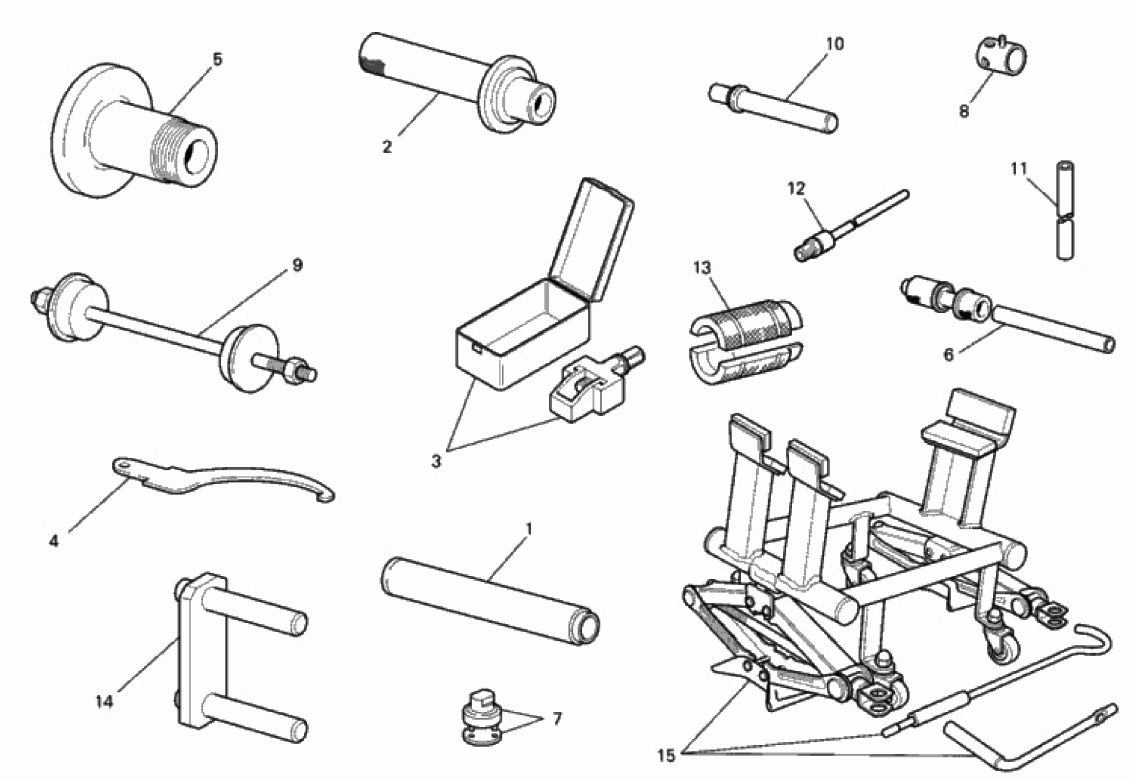 5
2
10
8
11
12
9
13
6
3
4
1
14
7
15