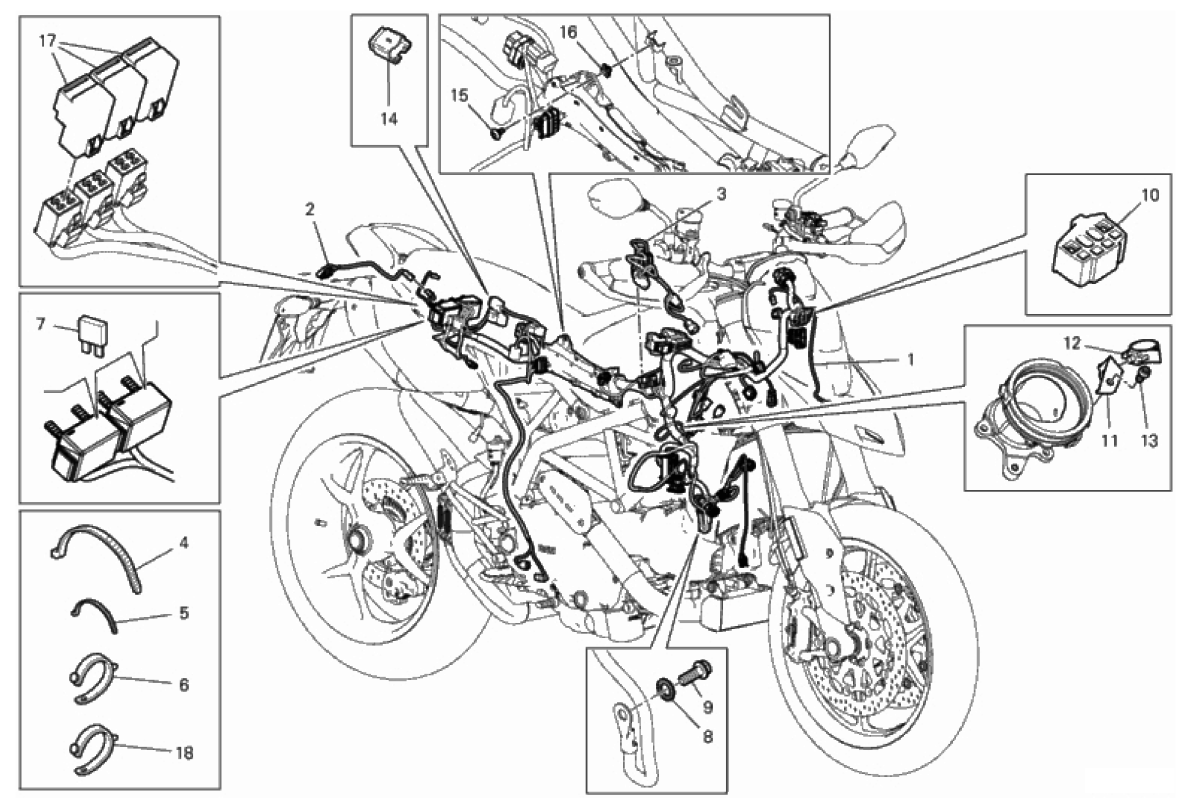 17
14
16
15
2
3
10
7
1
12
11
13
4
5
6
18
9
8