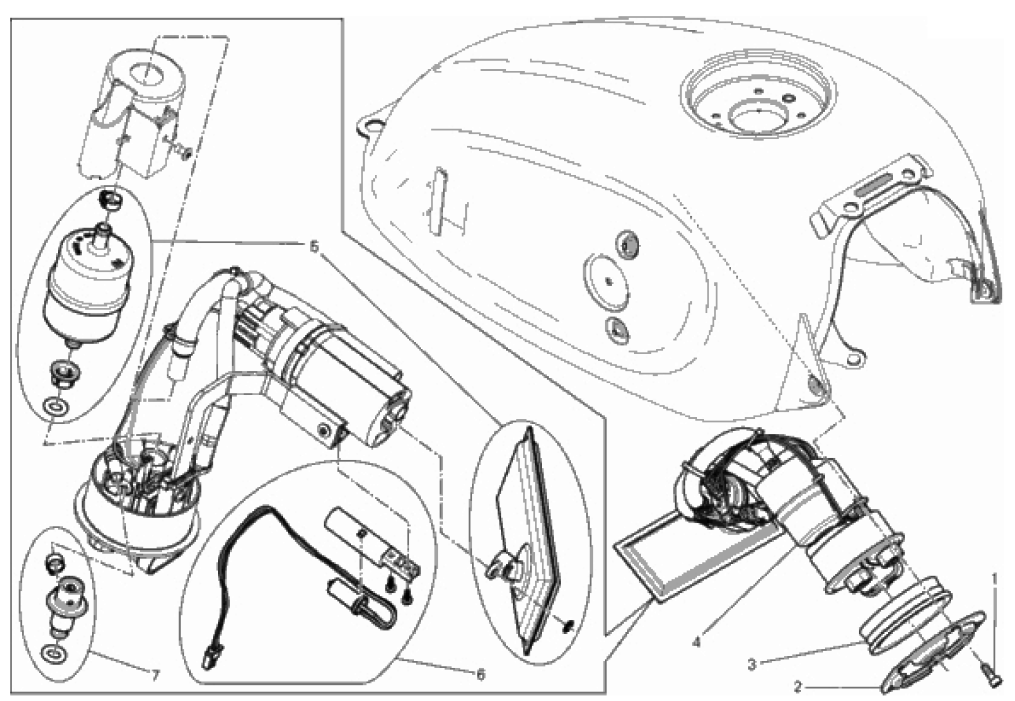 5
1
4
3
2
7
6