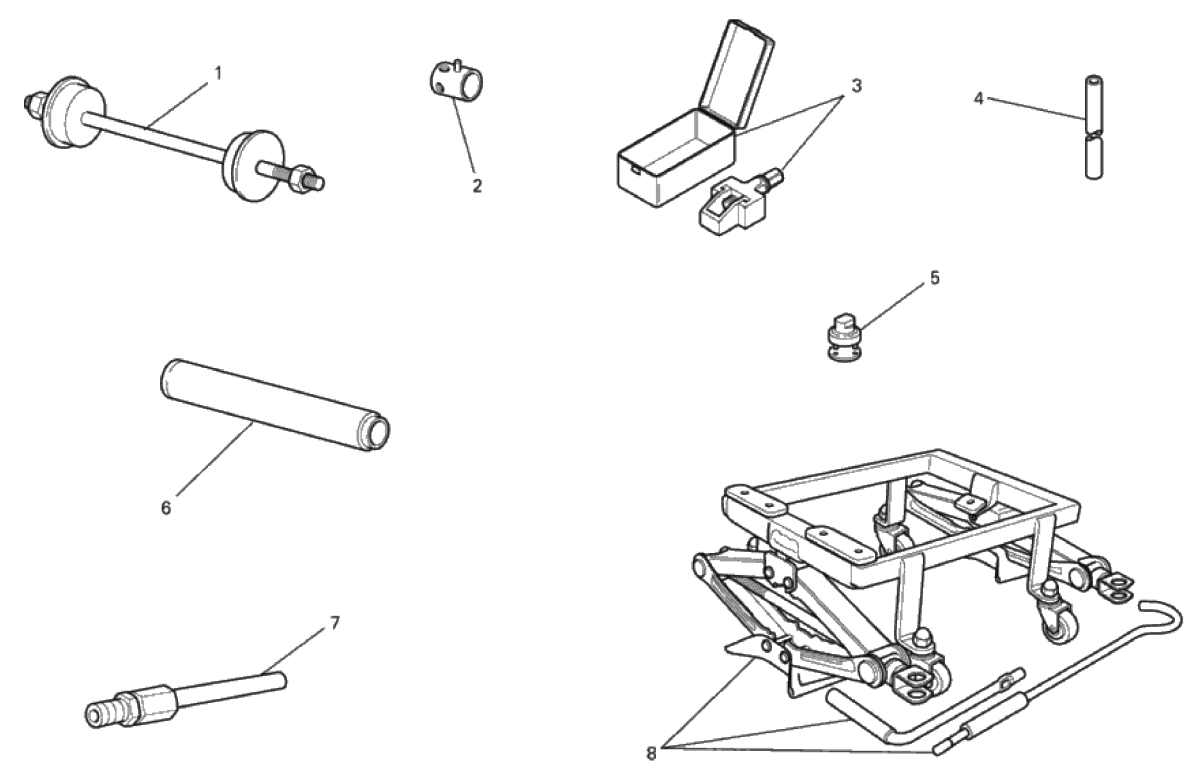 1
2
3
4
5
6
7
8