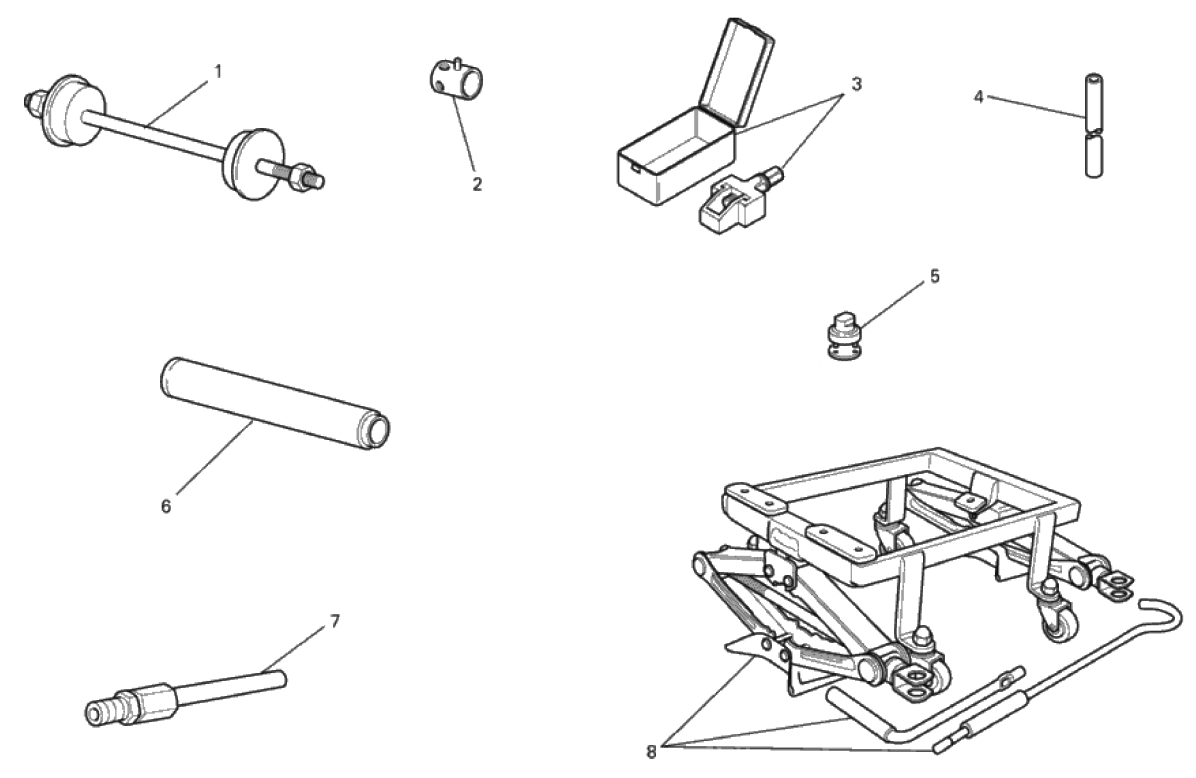 1
2
3
4
5
6
7
8