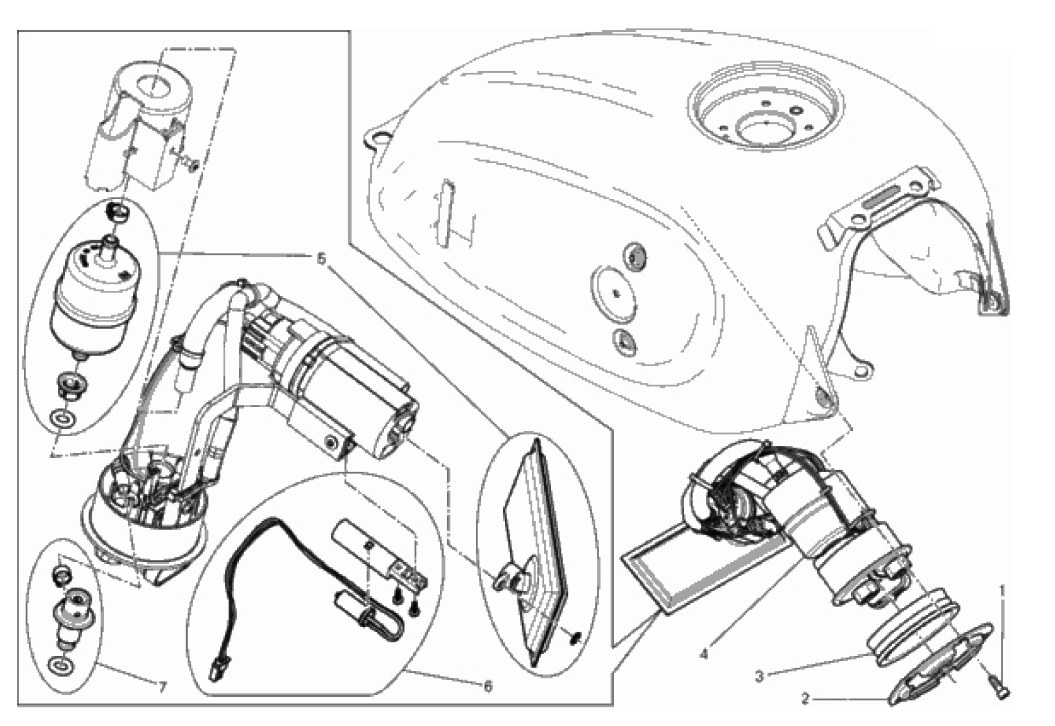 5
7
6
4
3
2
1