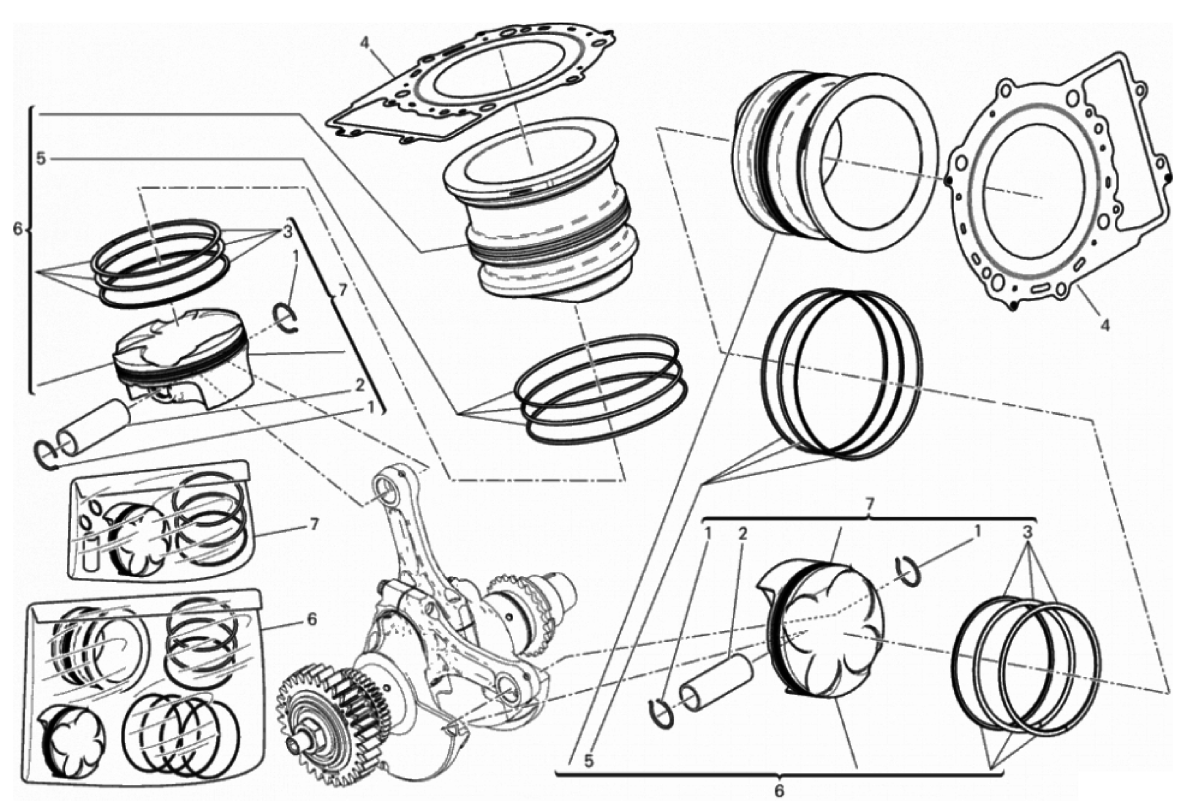 4
5
6
3
1
7
2
1
7
6
4
7
1
2
1
3
5
6