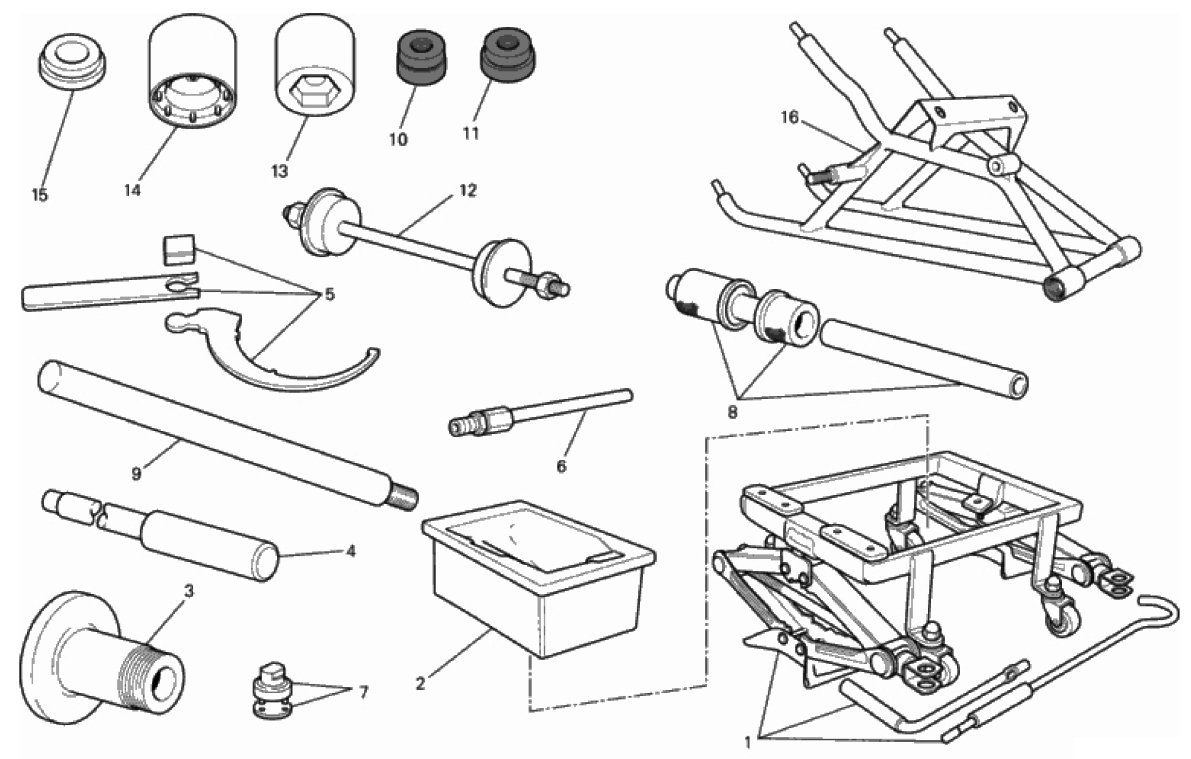 15
14
13
10
11
16
12
5
8
9
6
4
3
2
7
1